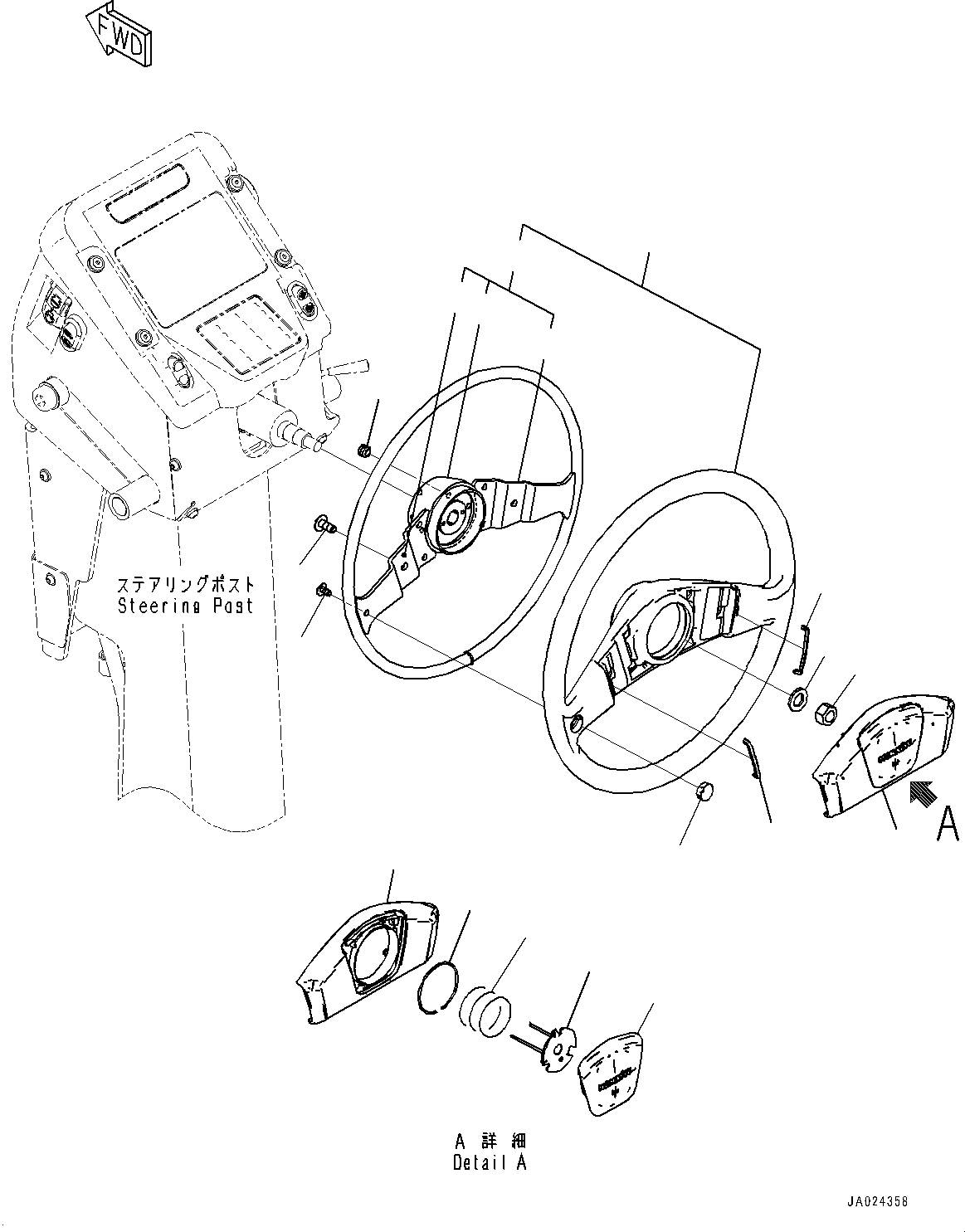 FWD

ステアリングポスト
Steering Post

A

A 詳細
Detail A

JA024358