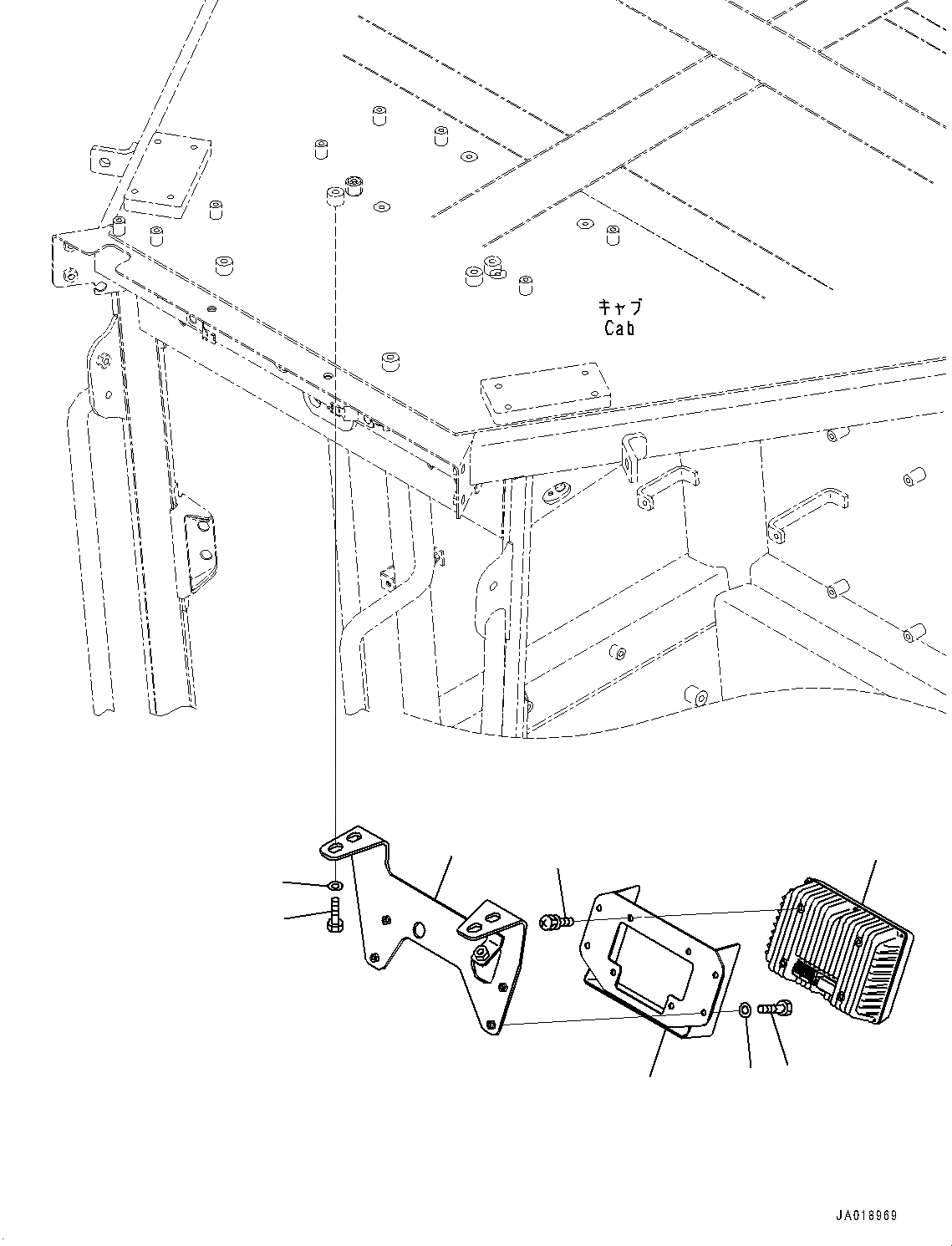 キャブ
Cab

JA018969