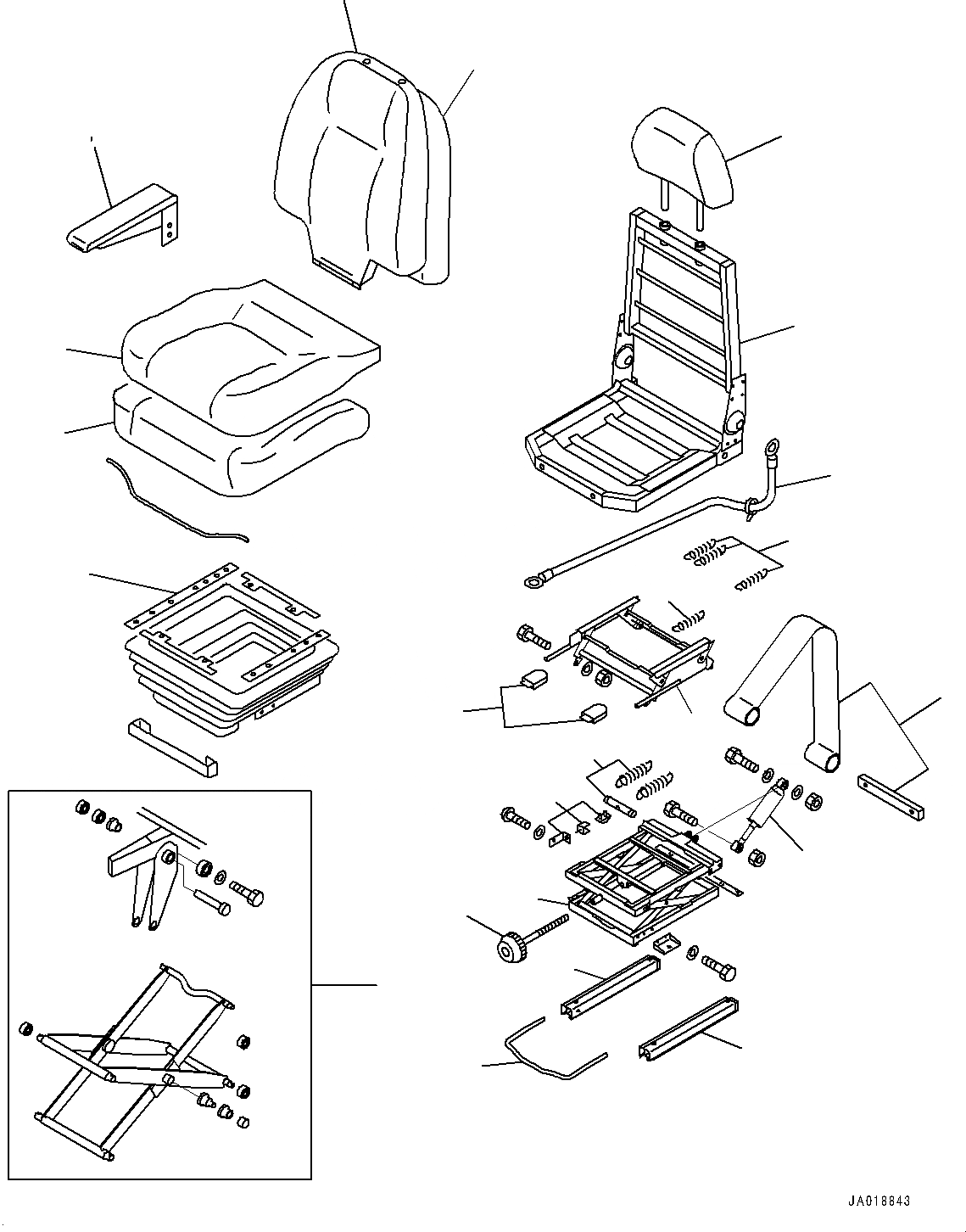 JA018843