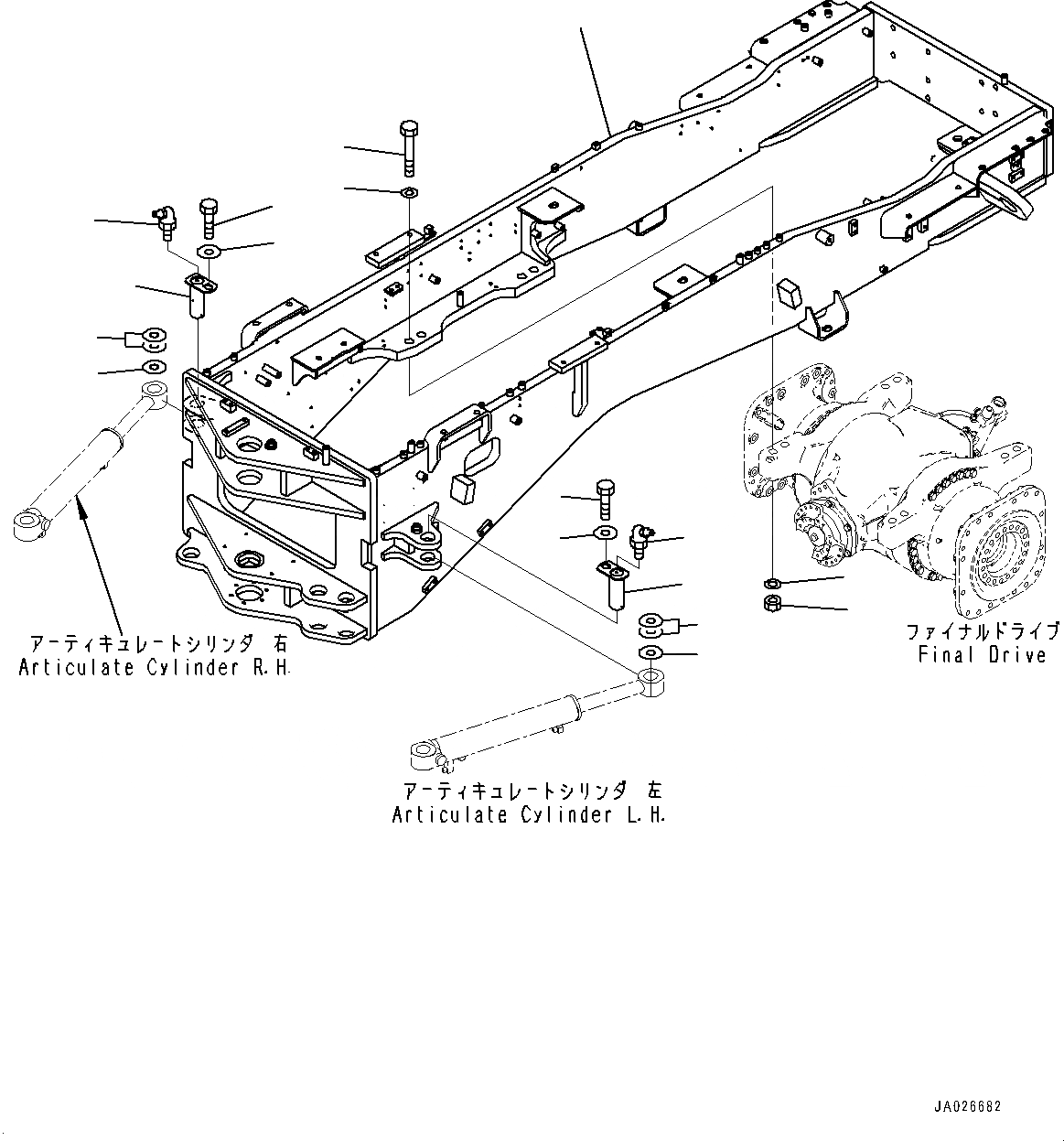 アーティキュレートシリンダ 右
Articulate Cylinder R.H.

ファイナルドライブ
Final Drive

アーティキュレートシリンダ 左
Articulate Cylinder L.H.

JA026682