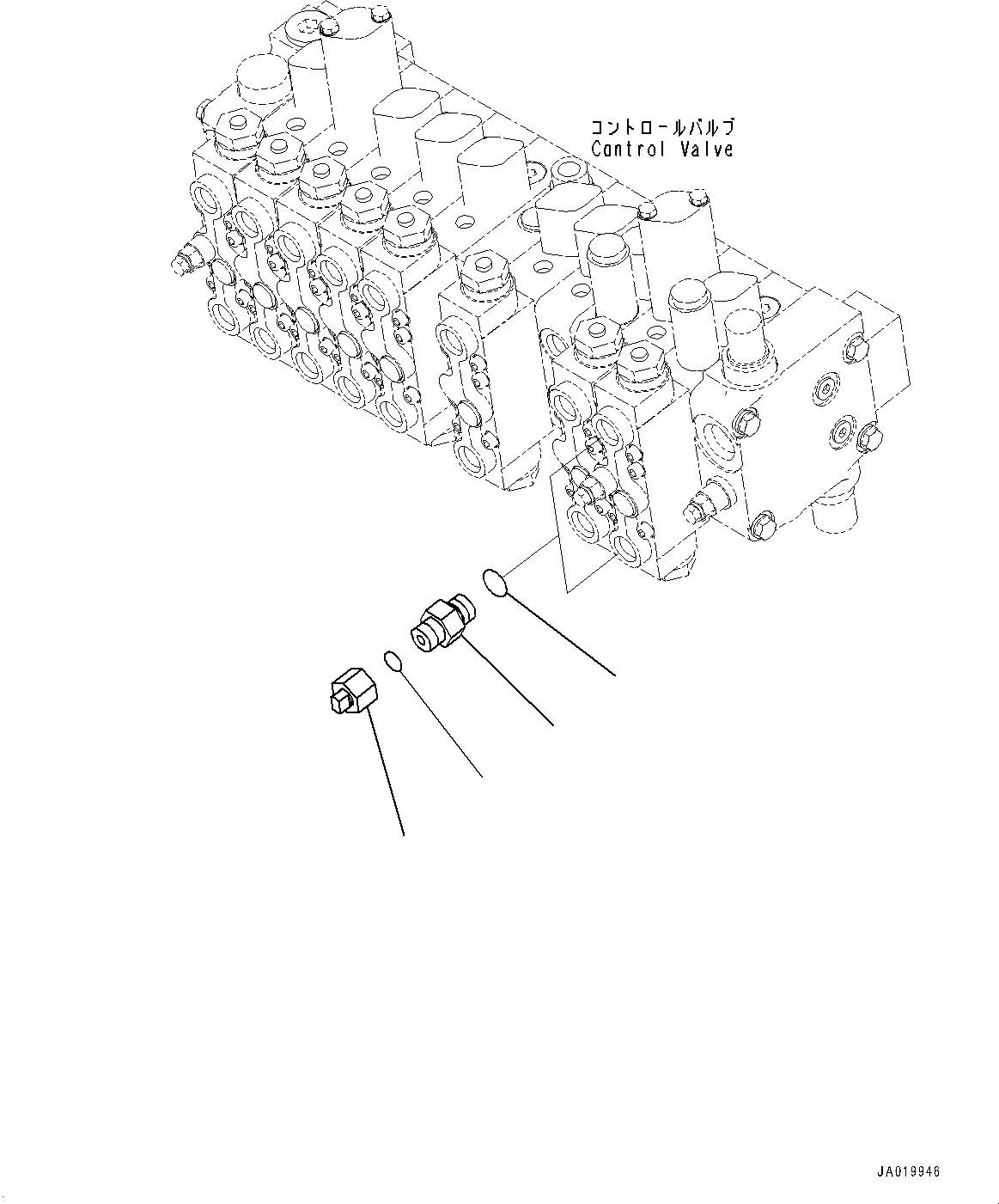 コントロールバルブ
Control Valve

JA019946