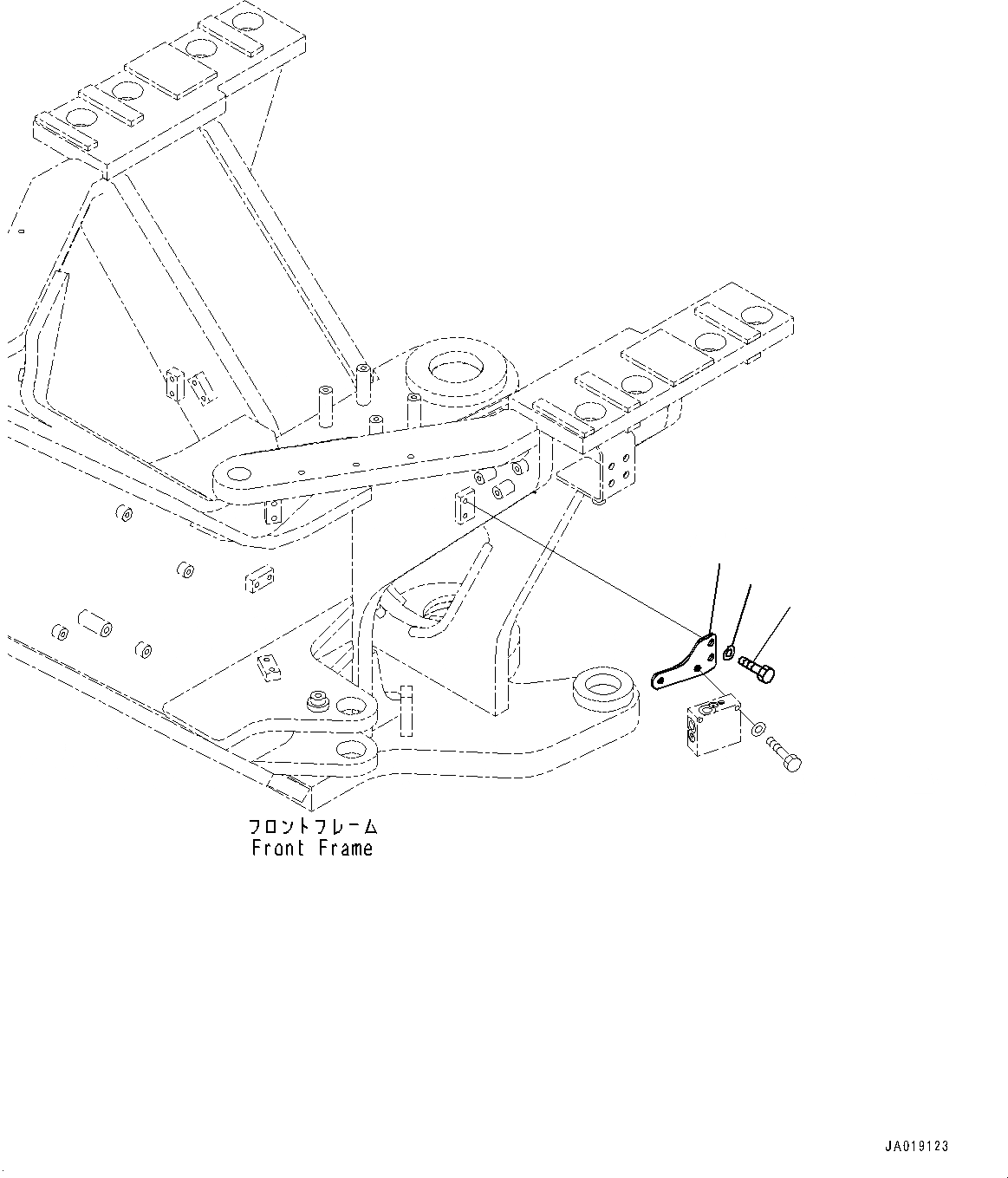 フロントフレーム
Front Frame

JA019123