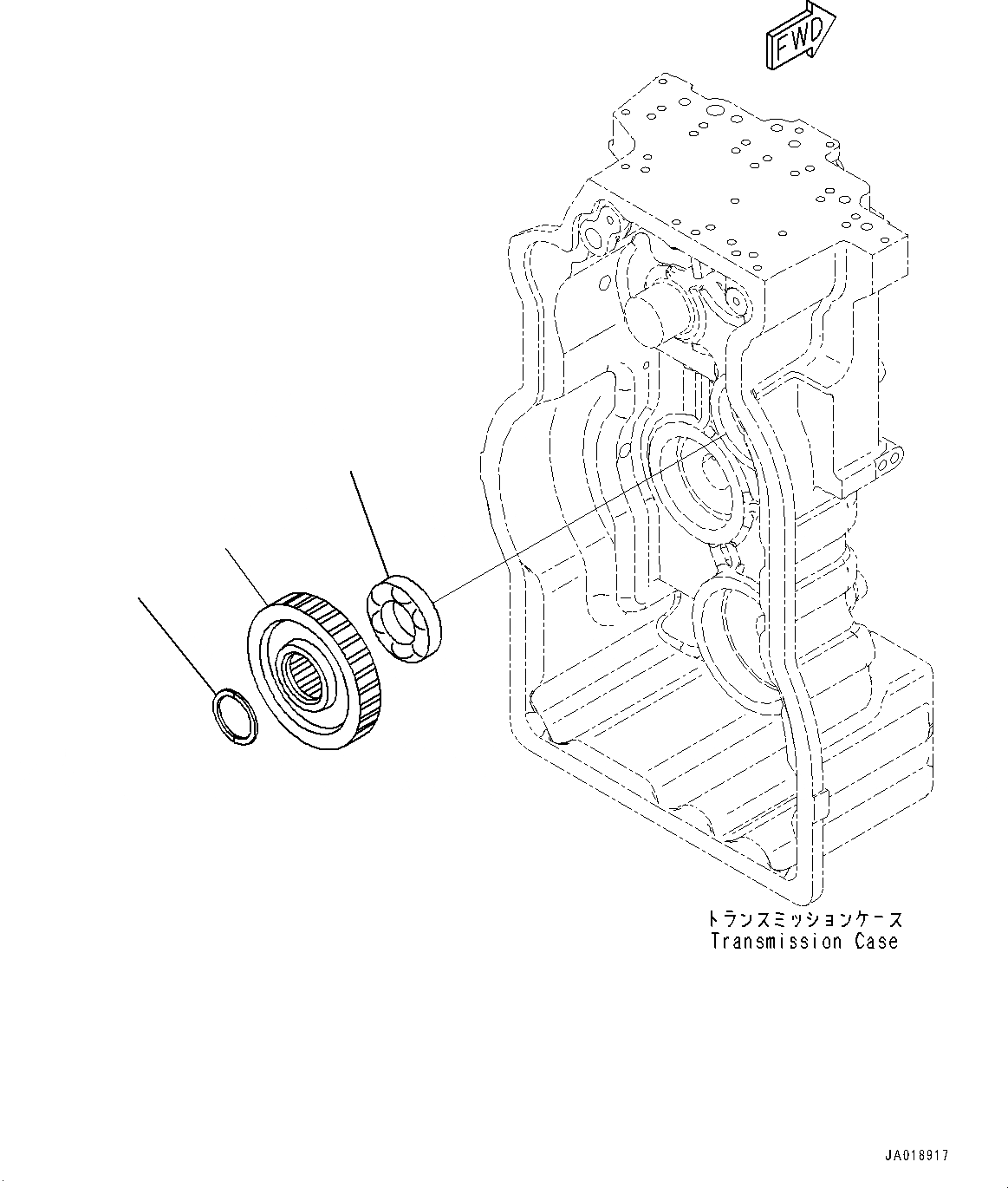 FWD

トランスミッションケース
Transmission Case

JA018917