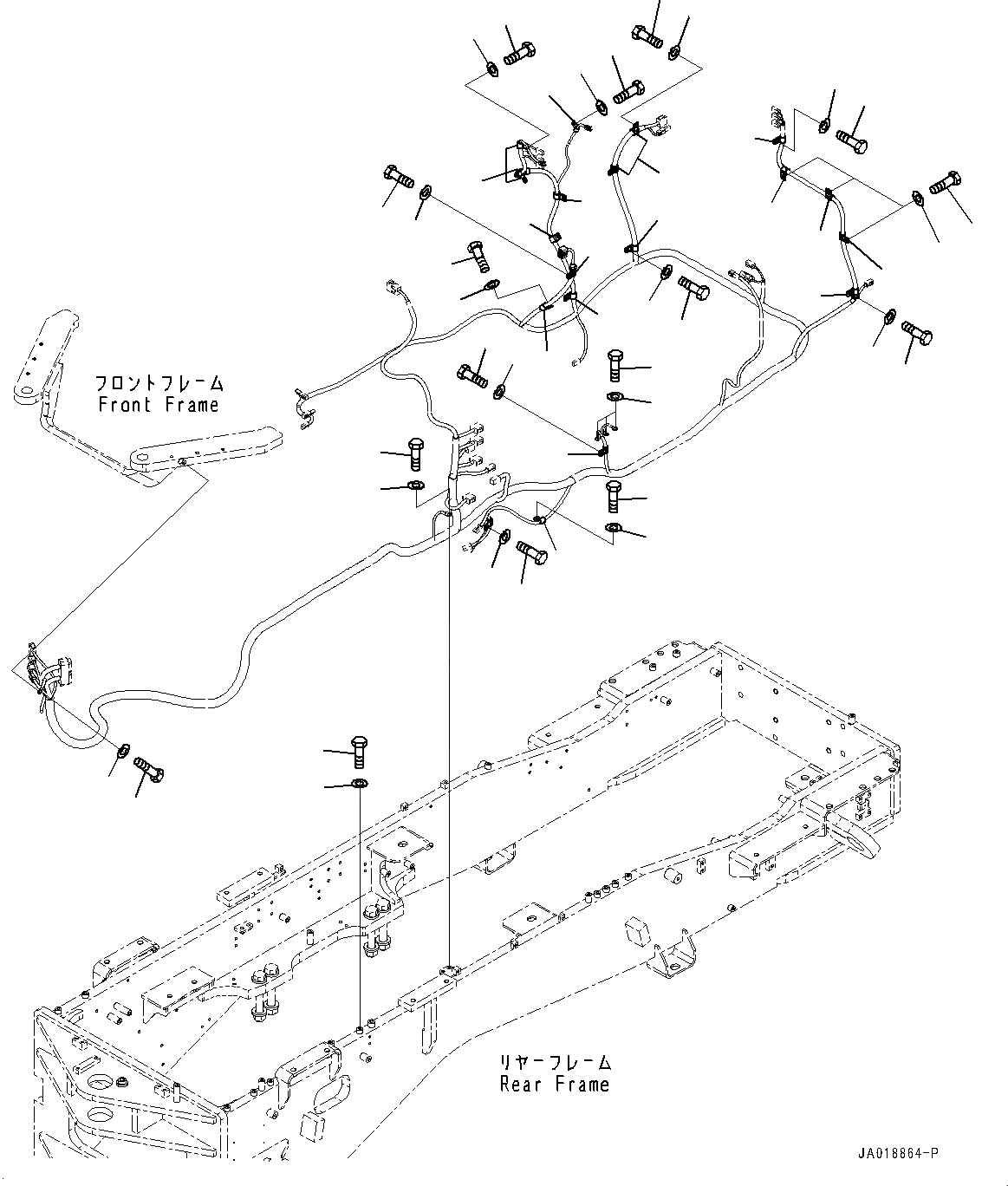 フロントフレーム
Front Frame

リヤーフレーム
Rear Frame

JA018864-P