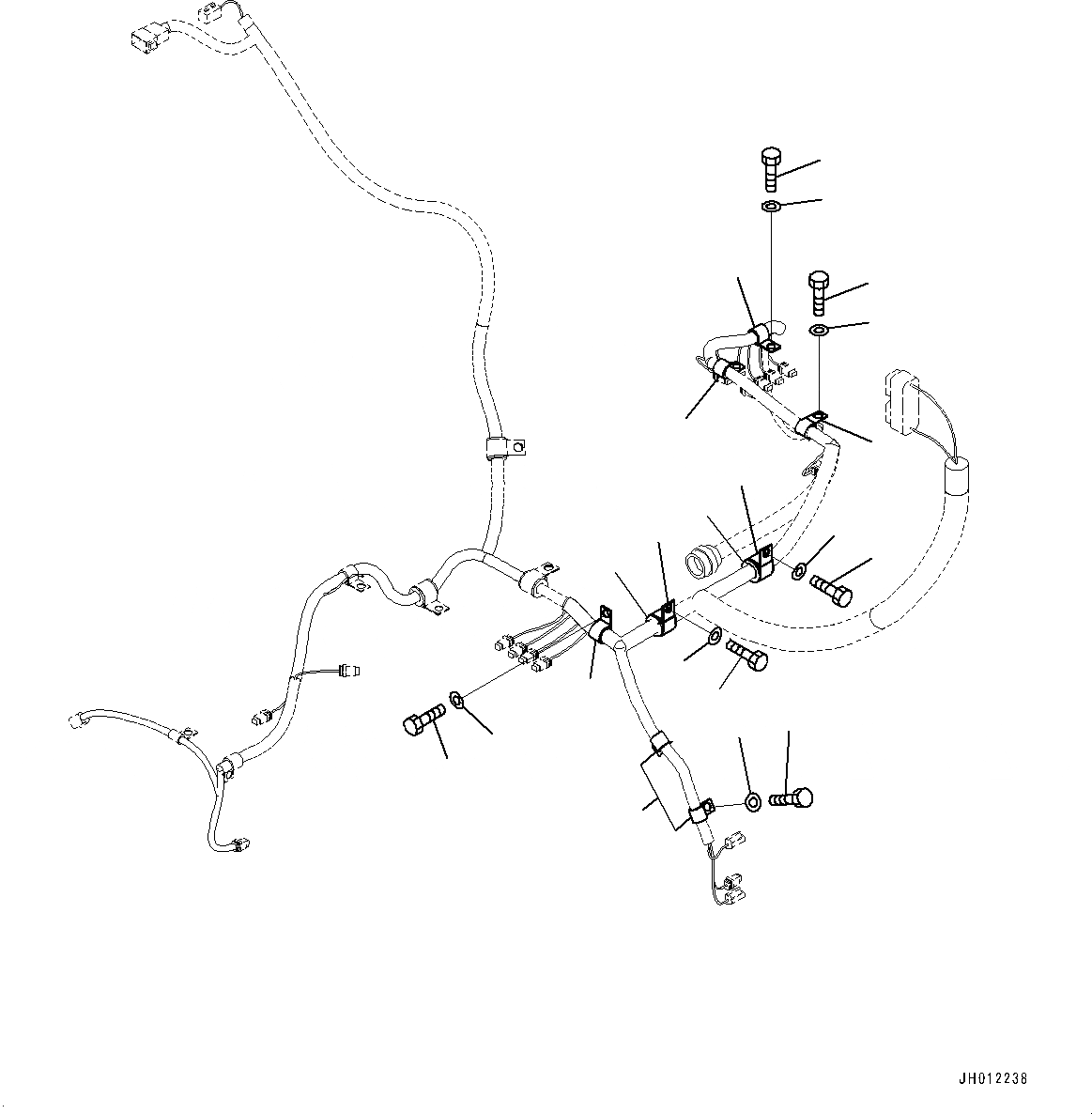 JH012238