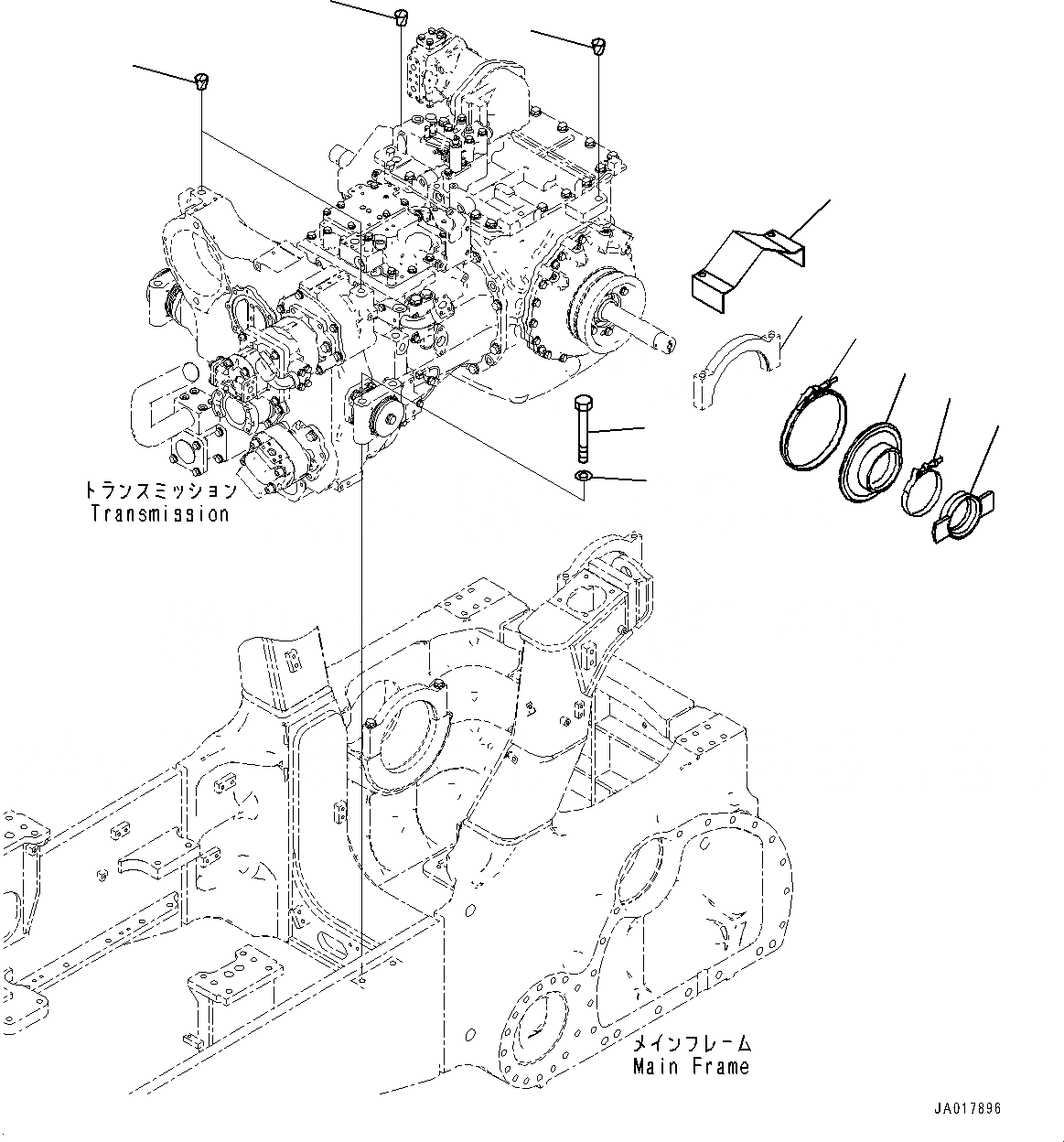 トランスミッション
Transmission

メインフレーム
Main Frame

JA017896