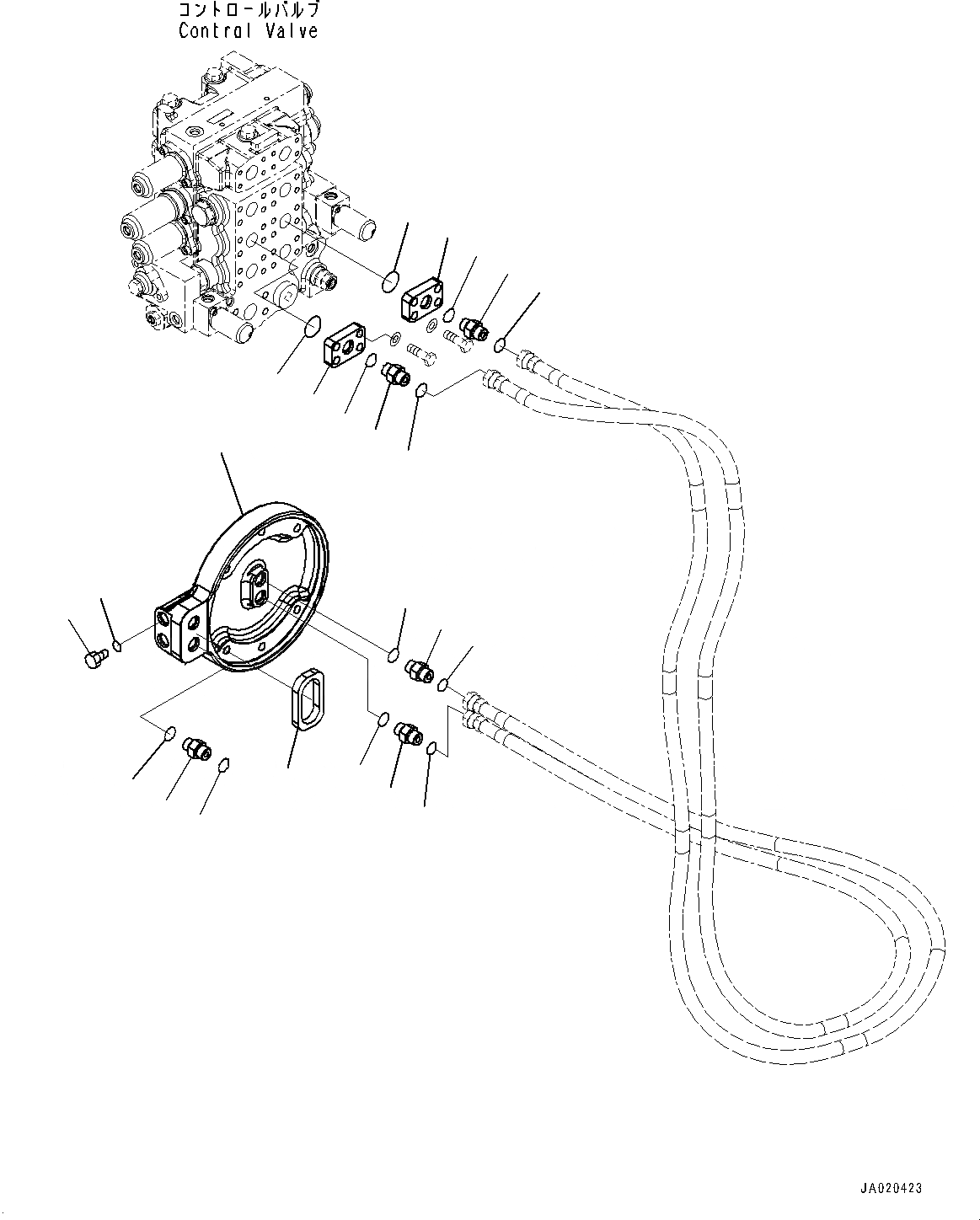 コントロールバルブ
Control Valve

JA020423