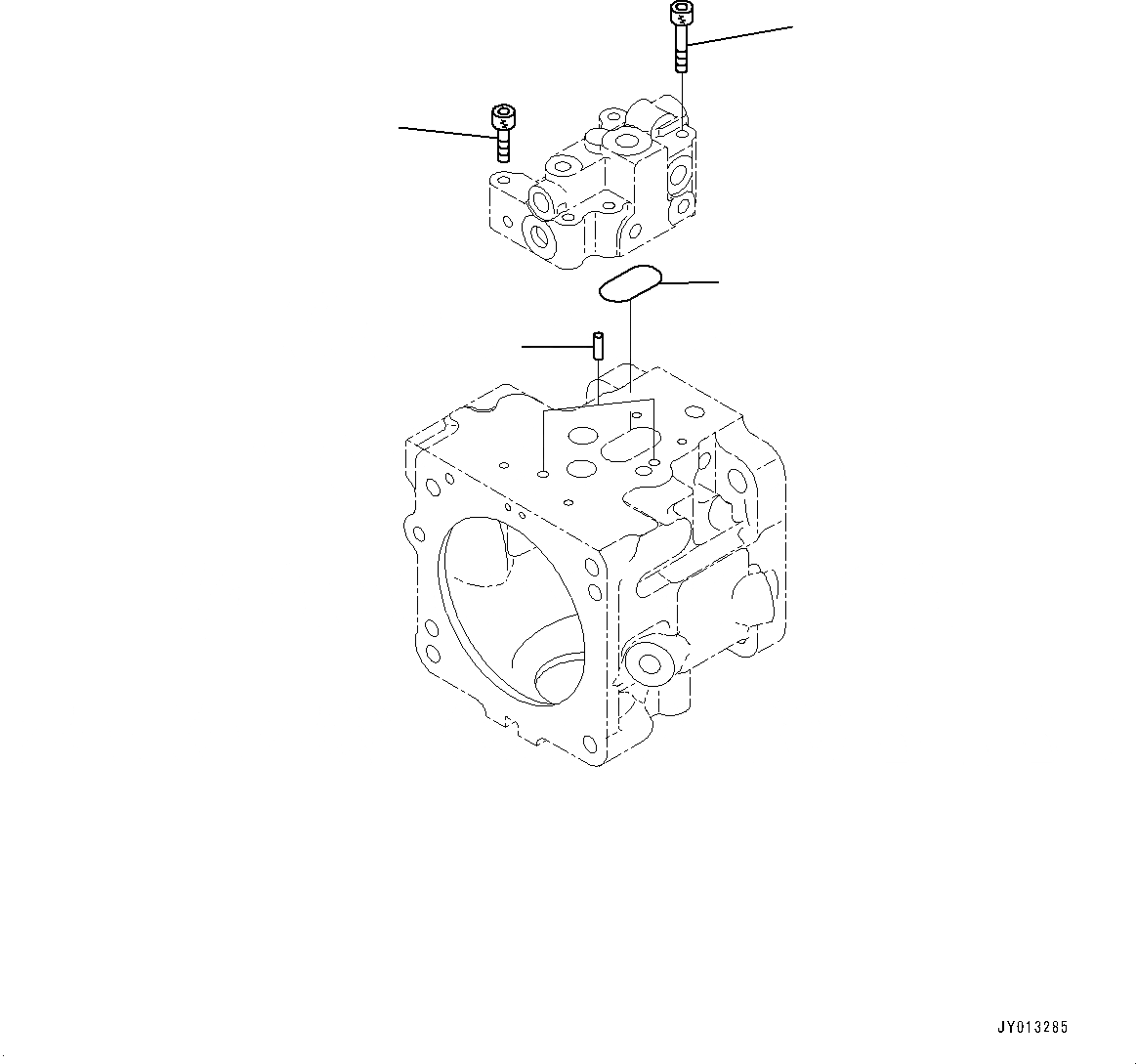 JY013285