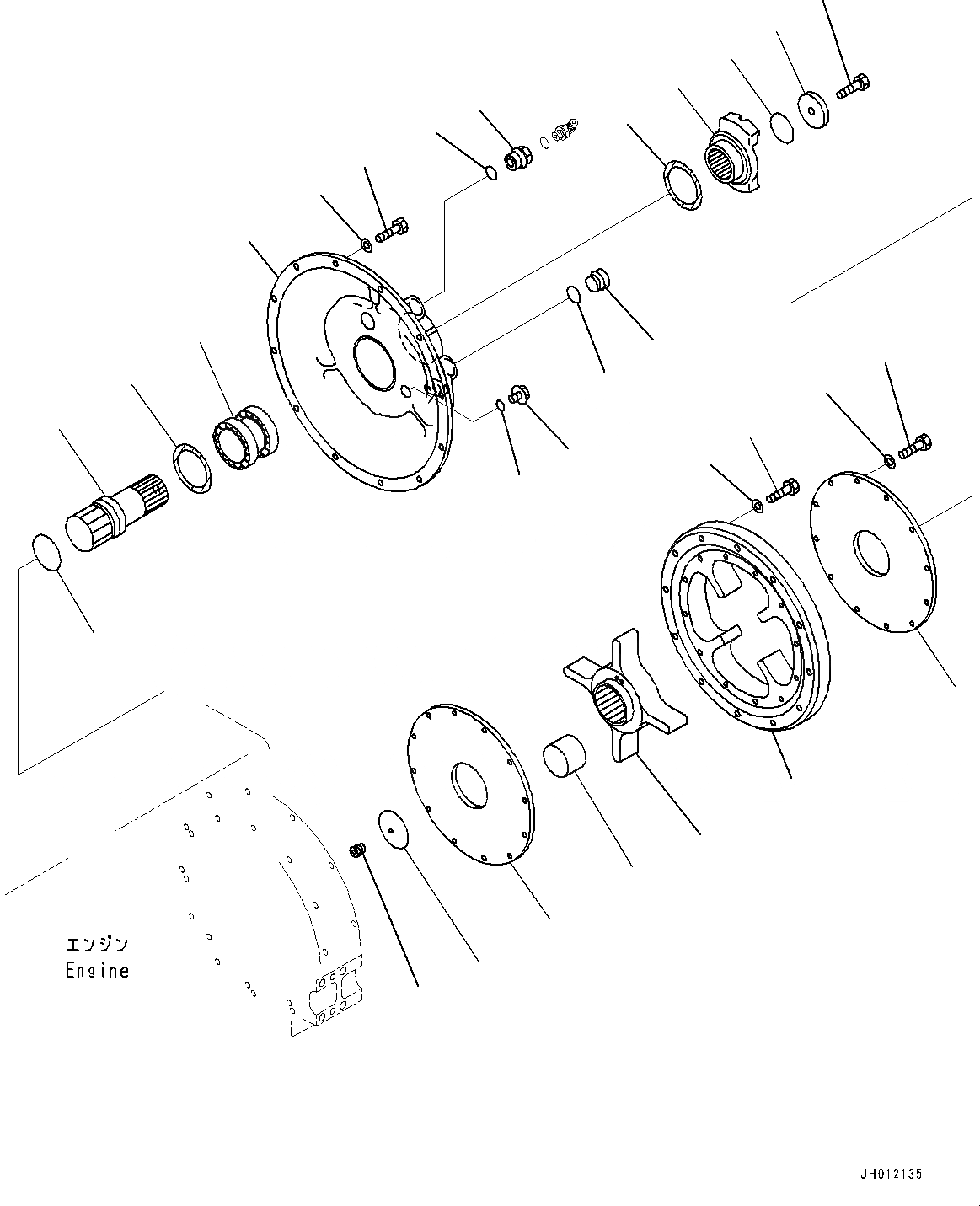 エンジン
Engine

JH012135