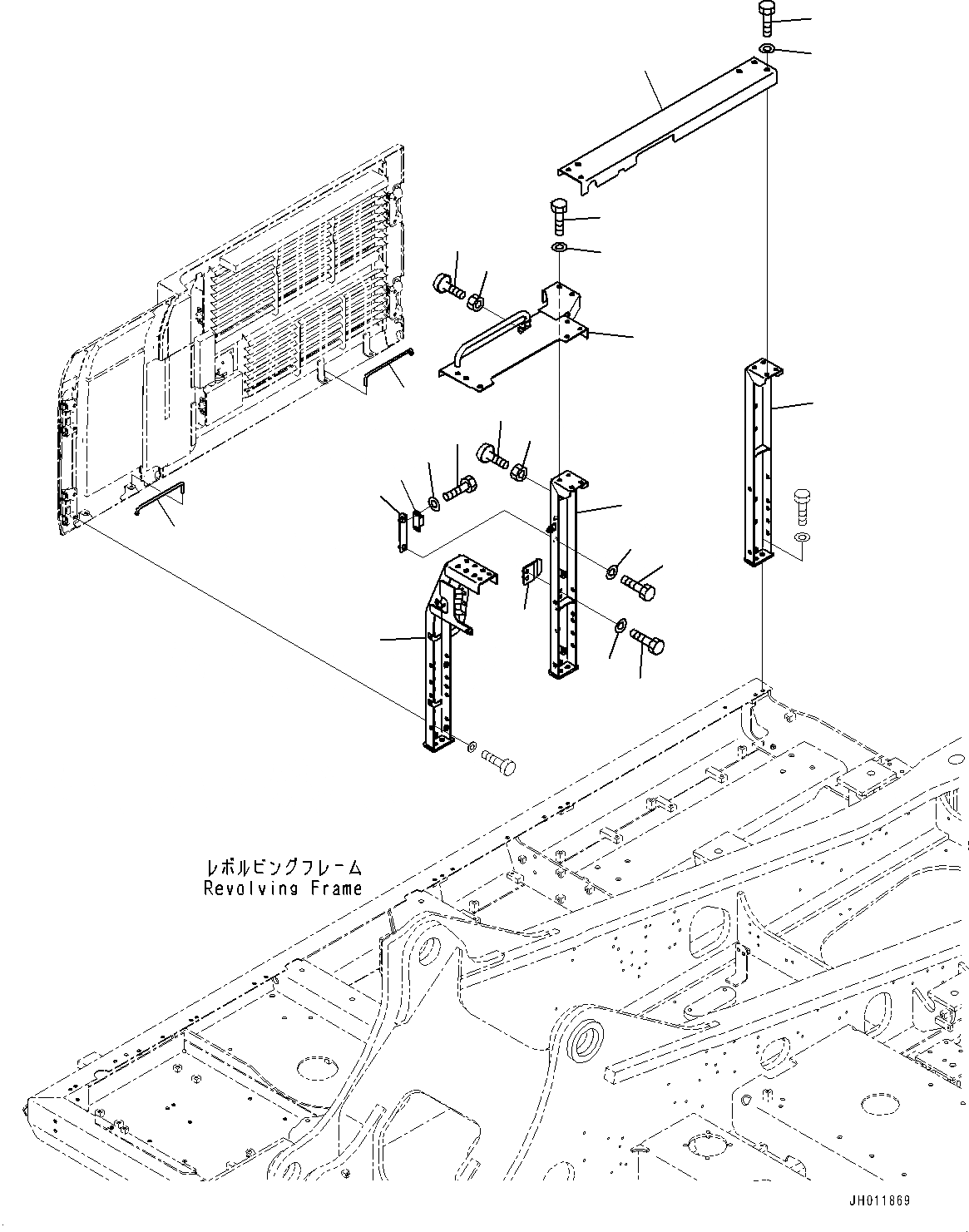 レボルビングフレーム
Revolving Frame

JH011869