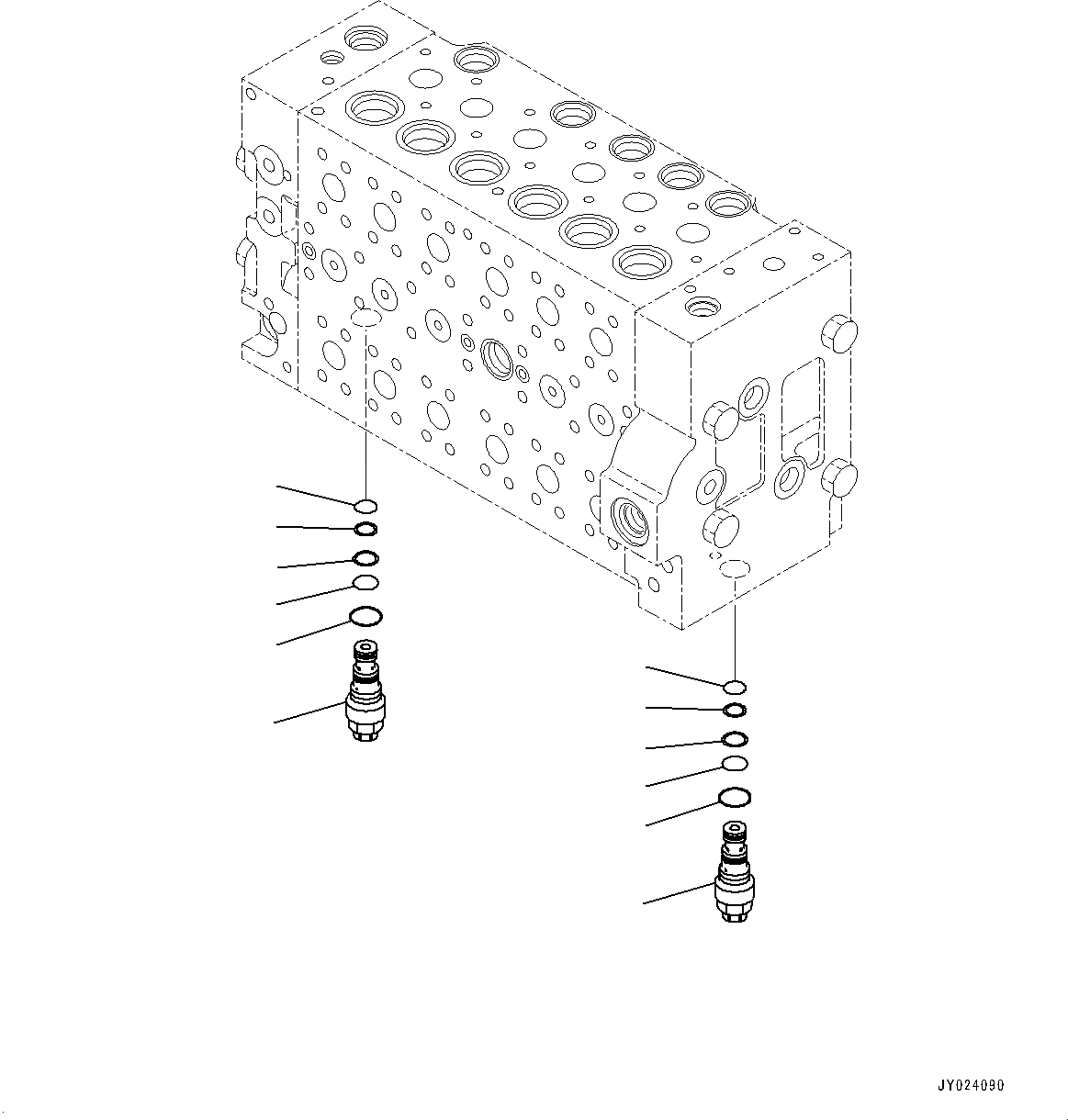 JY024090