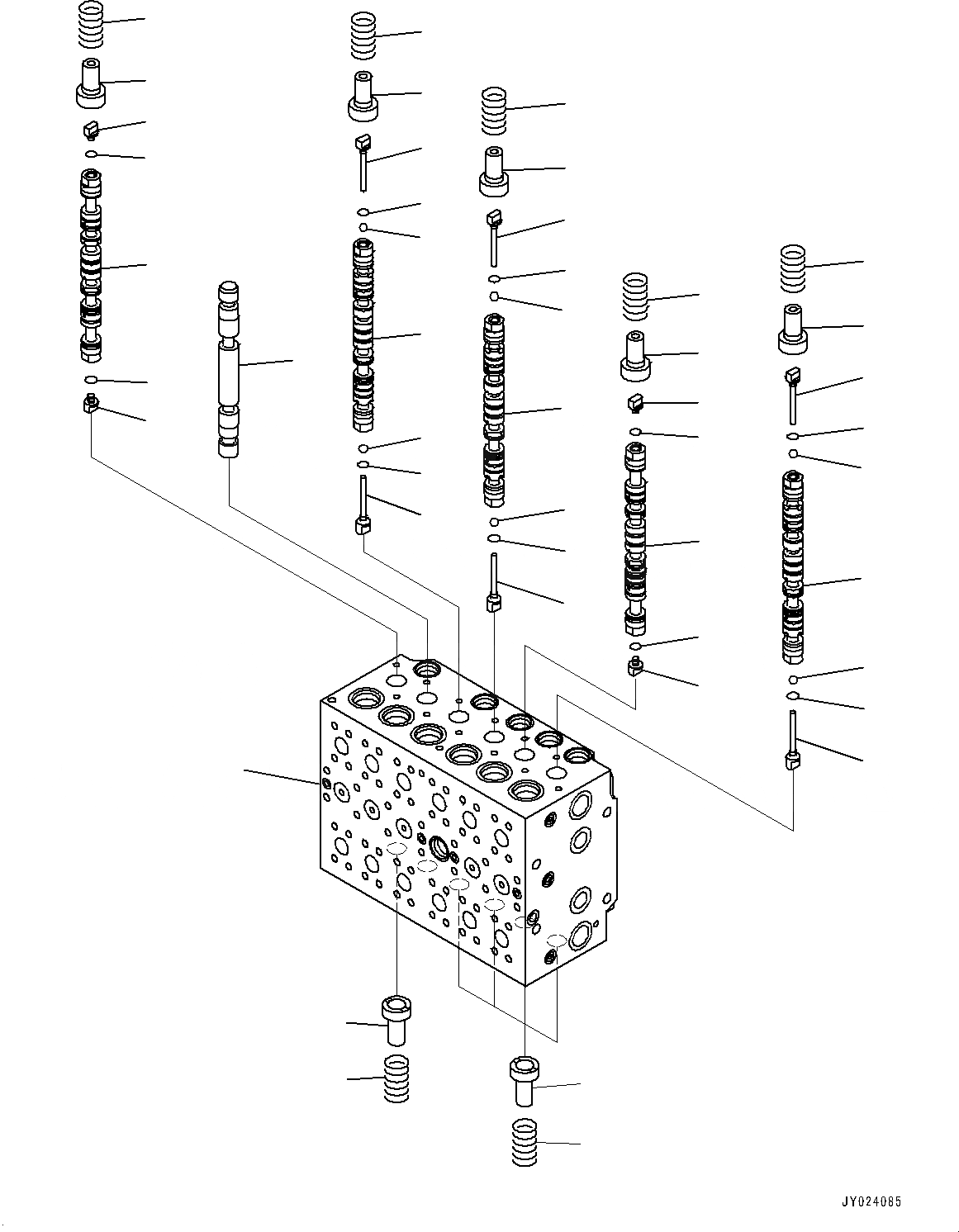 JY024085