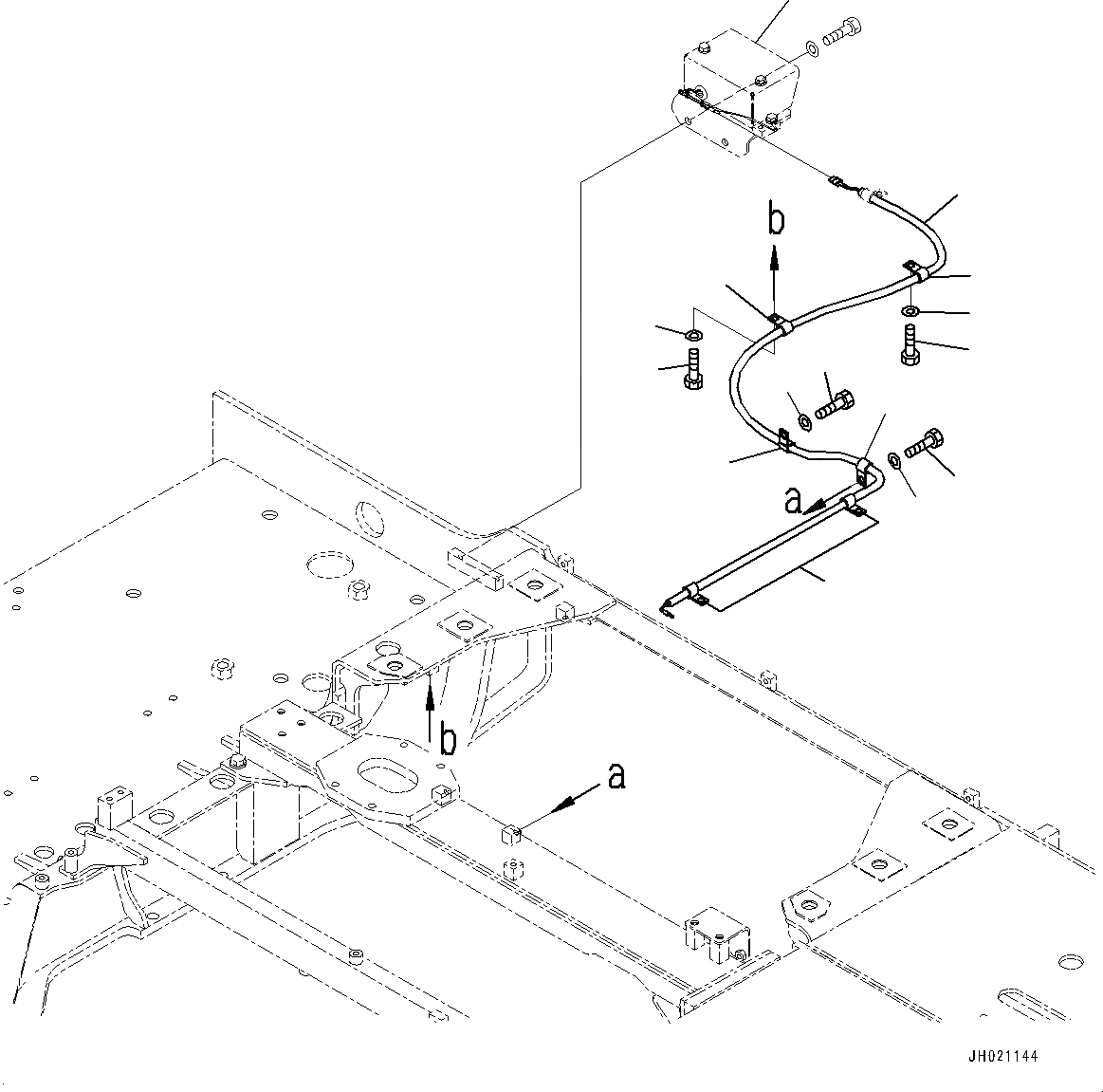 b

a

b

a

JH021144