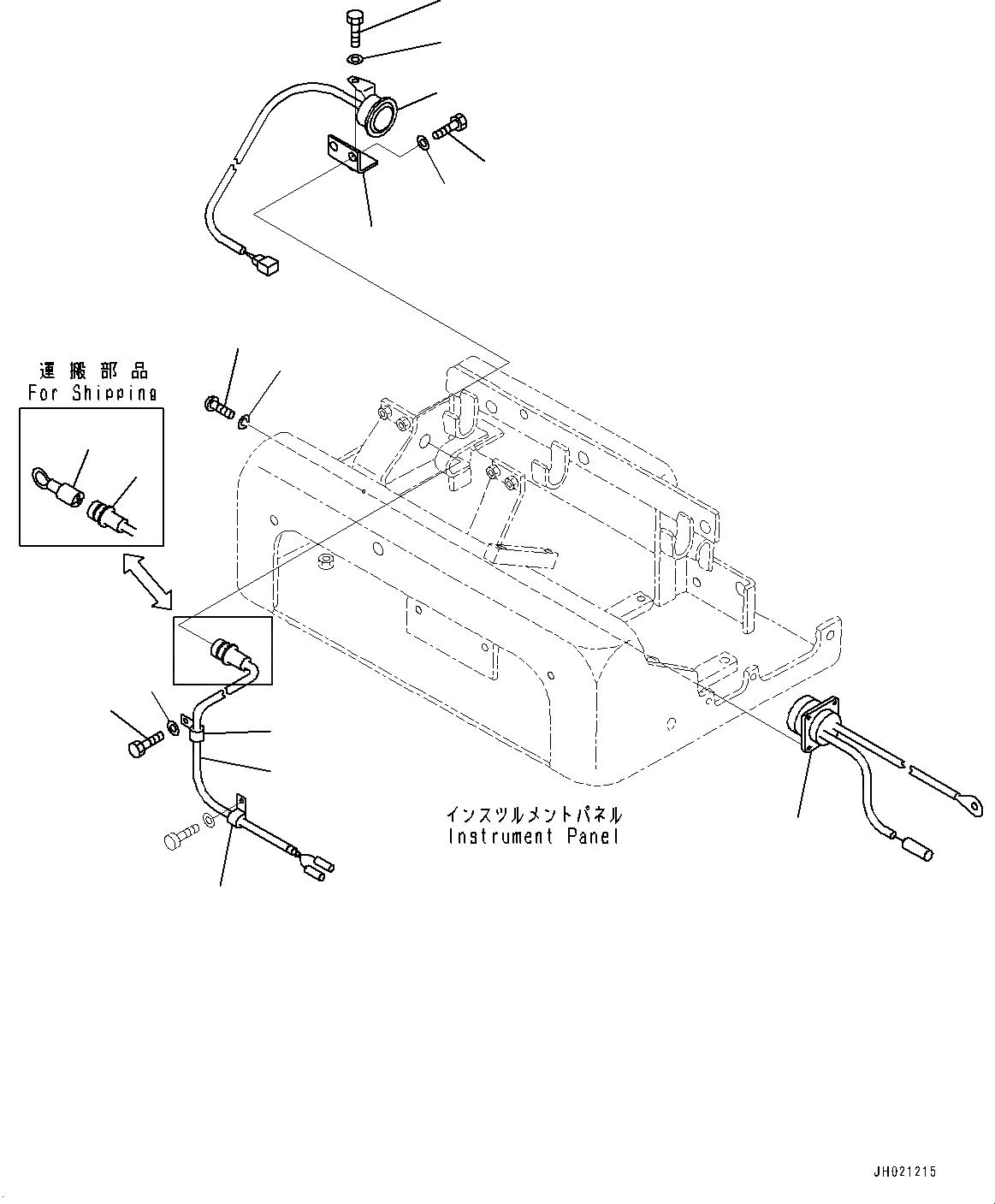 運搬部品
For Shipping

インスツルメントパネル
Instrument Panel

JH021215