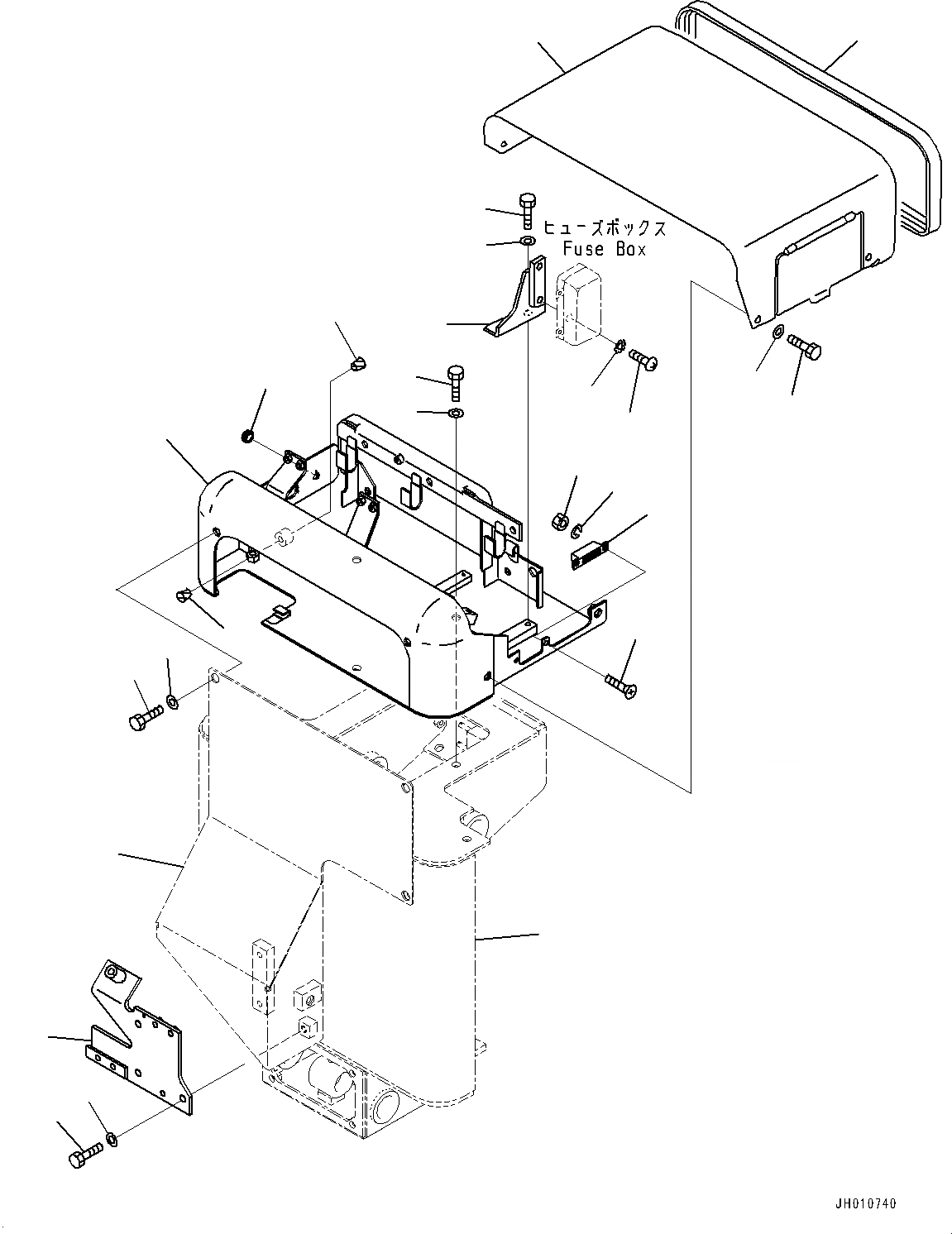 ヒューズボックス
Fuse Box

JH010740