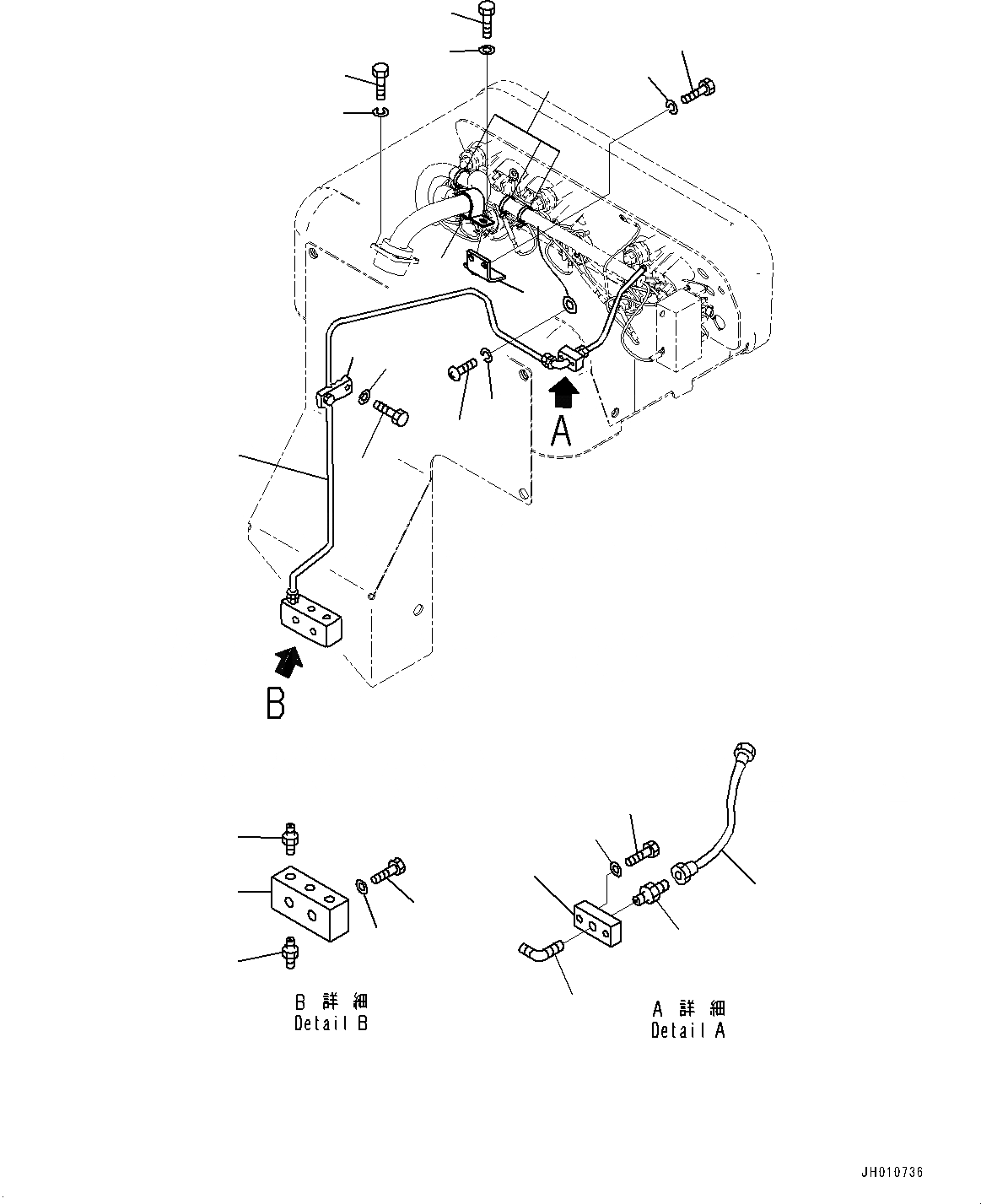 A

B

B 詳 細
Detail B

A 詳 細
Detail A

JH010736