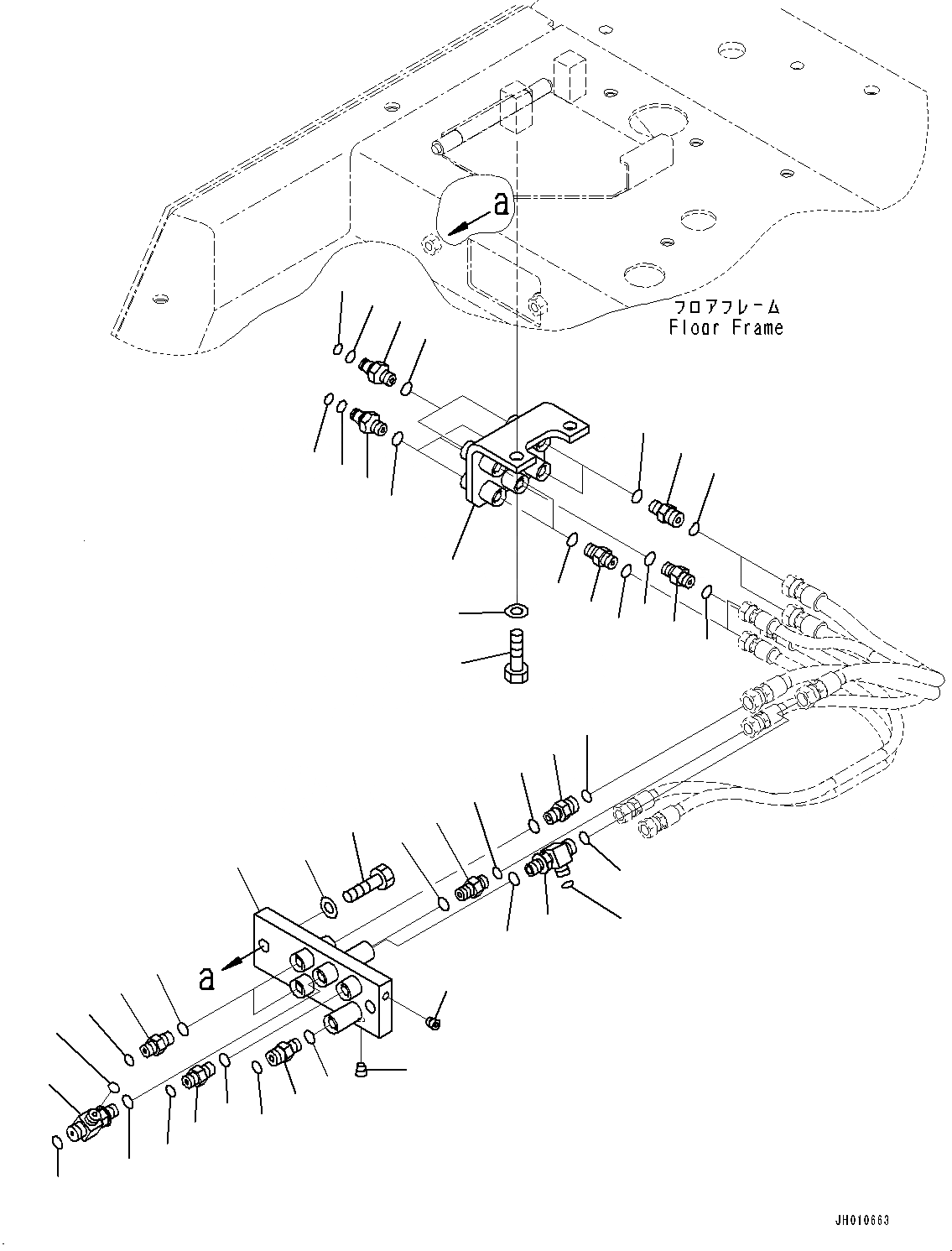 a

フロアフレーム
Floor Frame

a

JH010663