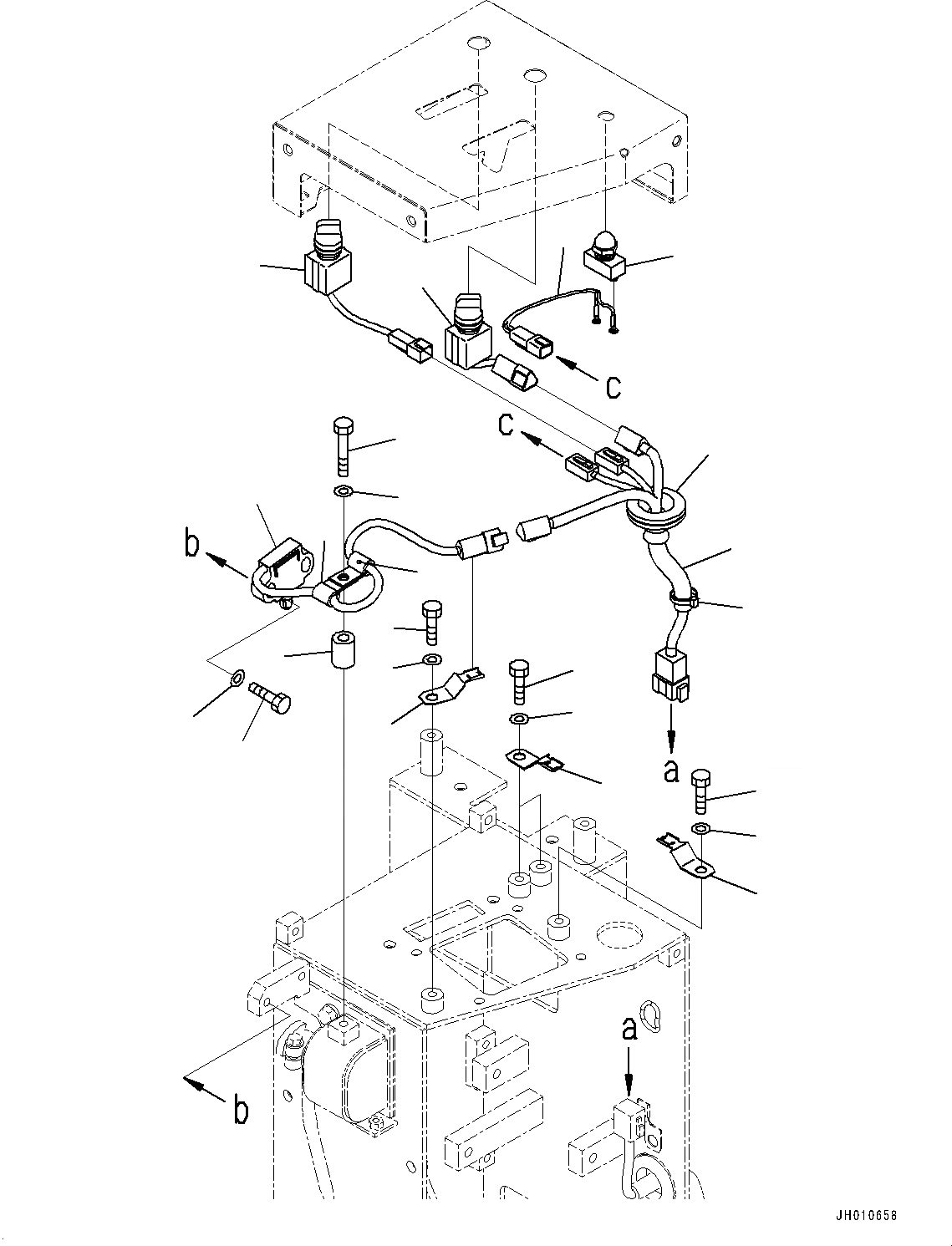 c
c
b
a
a
b
JH010658