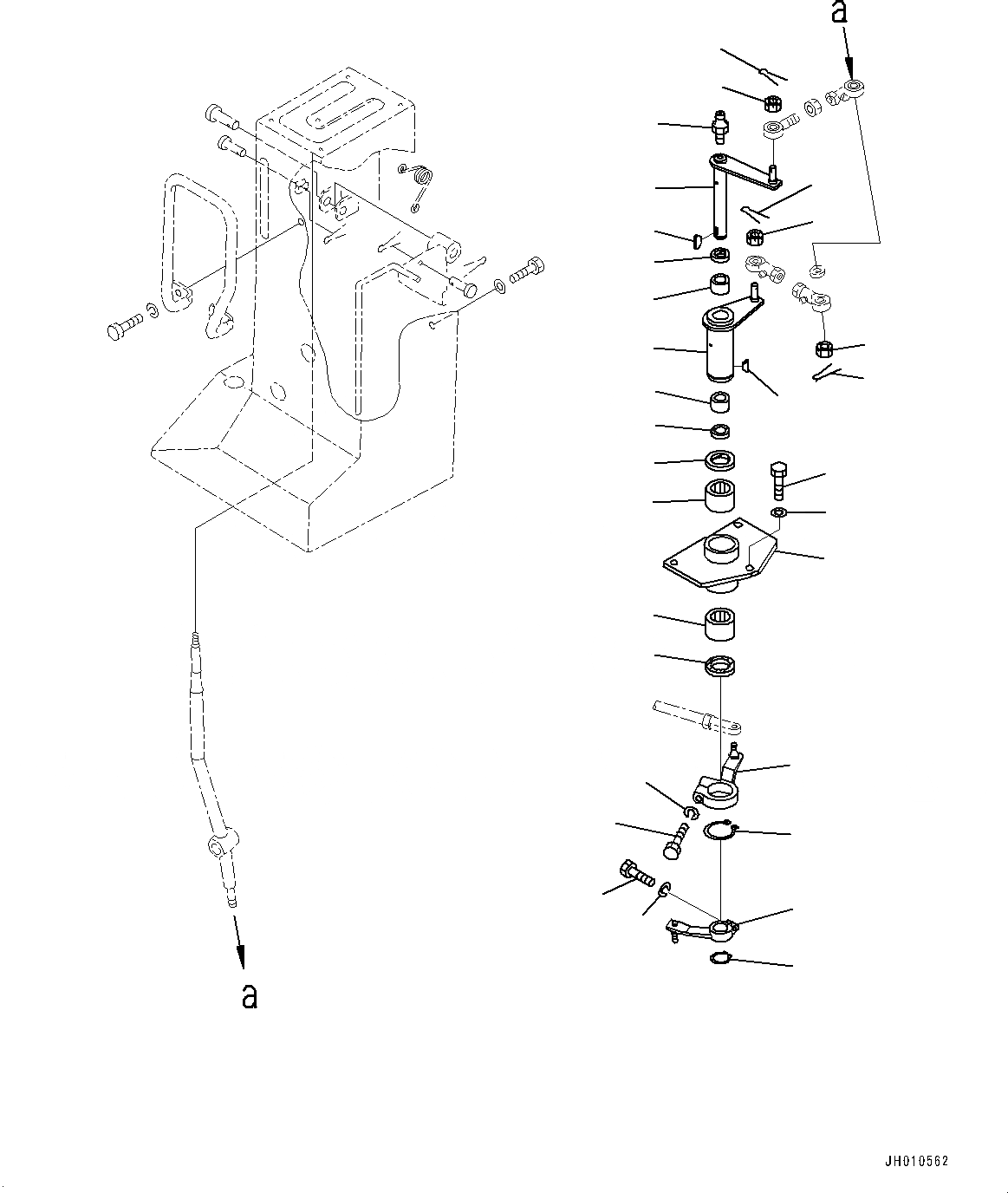 a

a

JH010562