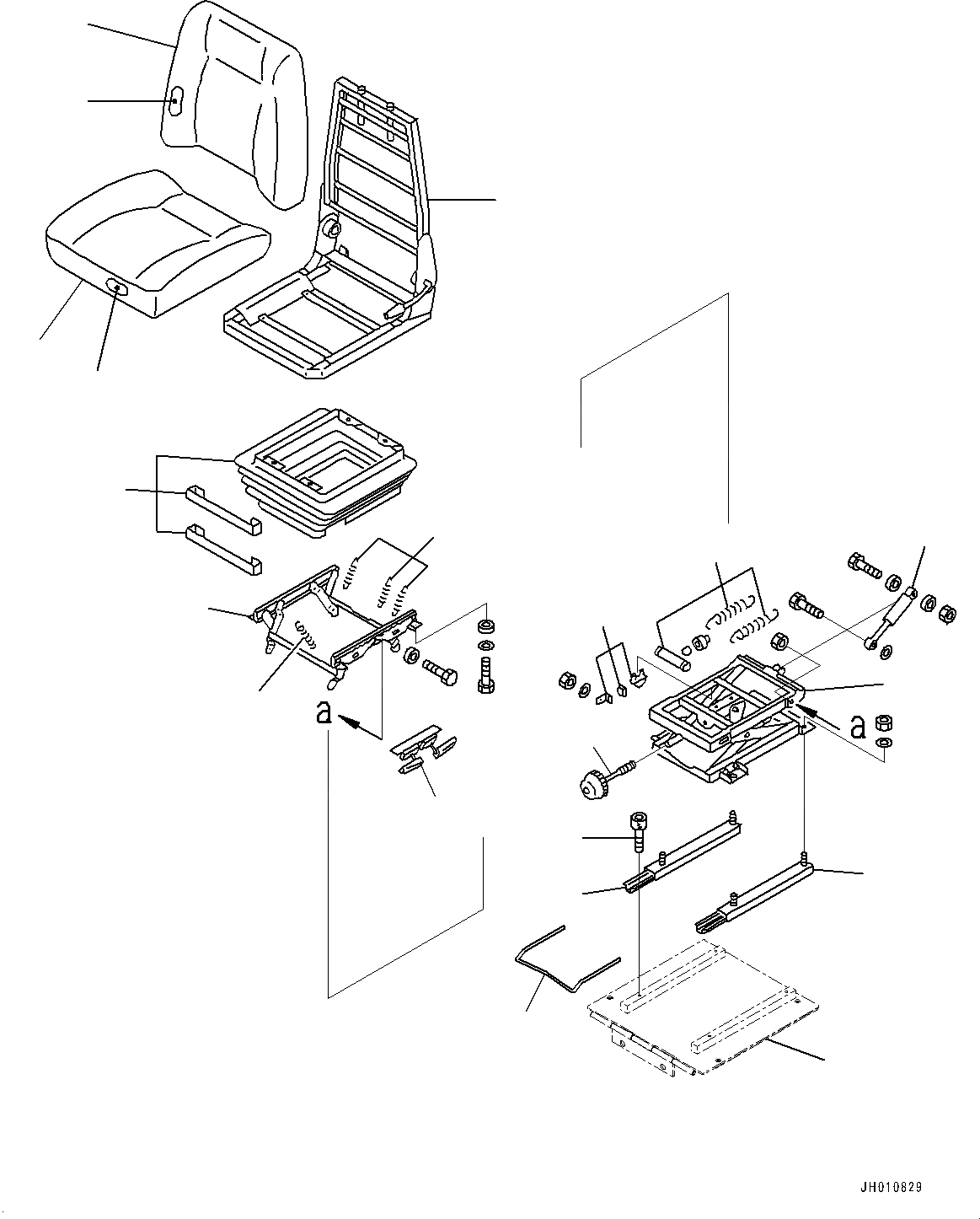 a

a

JH010829