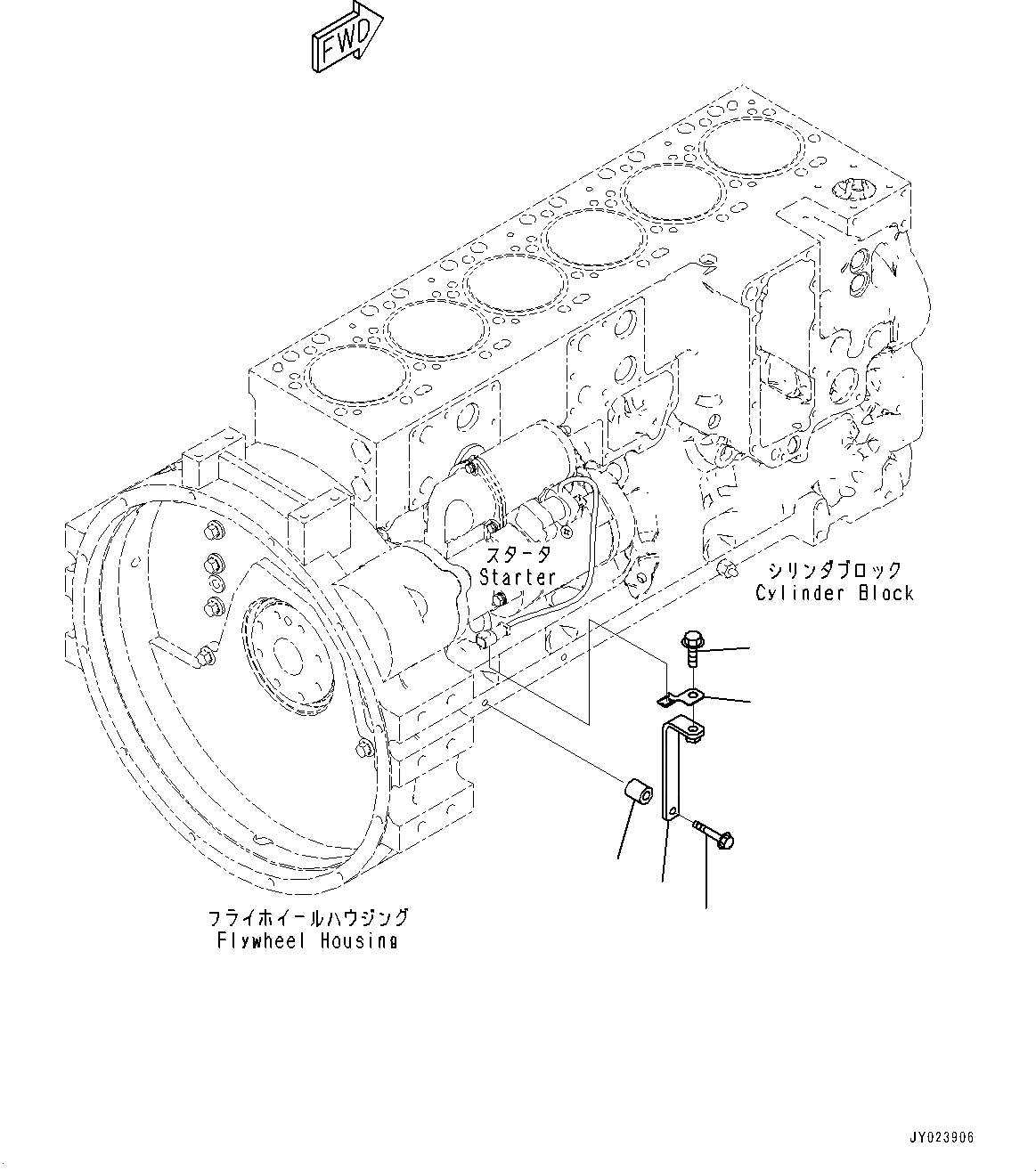 FWD

スタータ
Starter

シリンダブロック
Cylinder Block

フライホイールハウジング
Flywheel Housing

JY023906