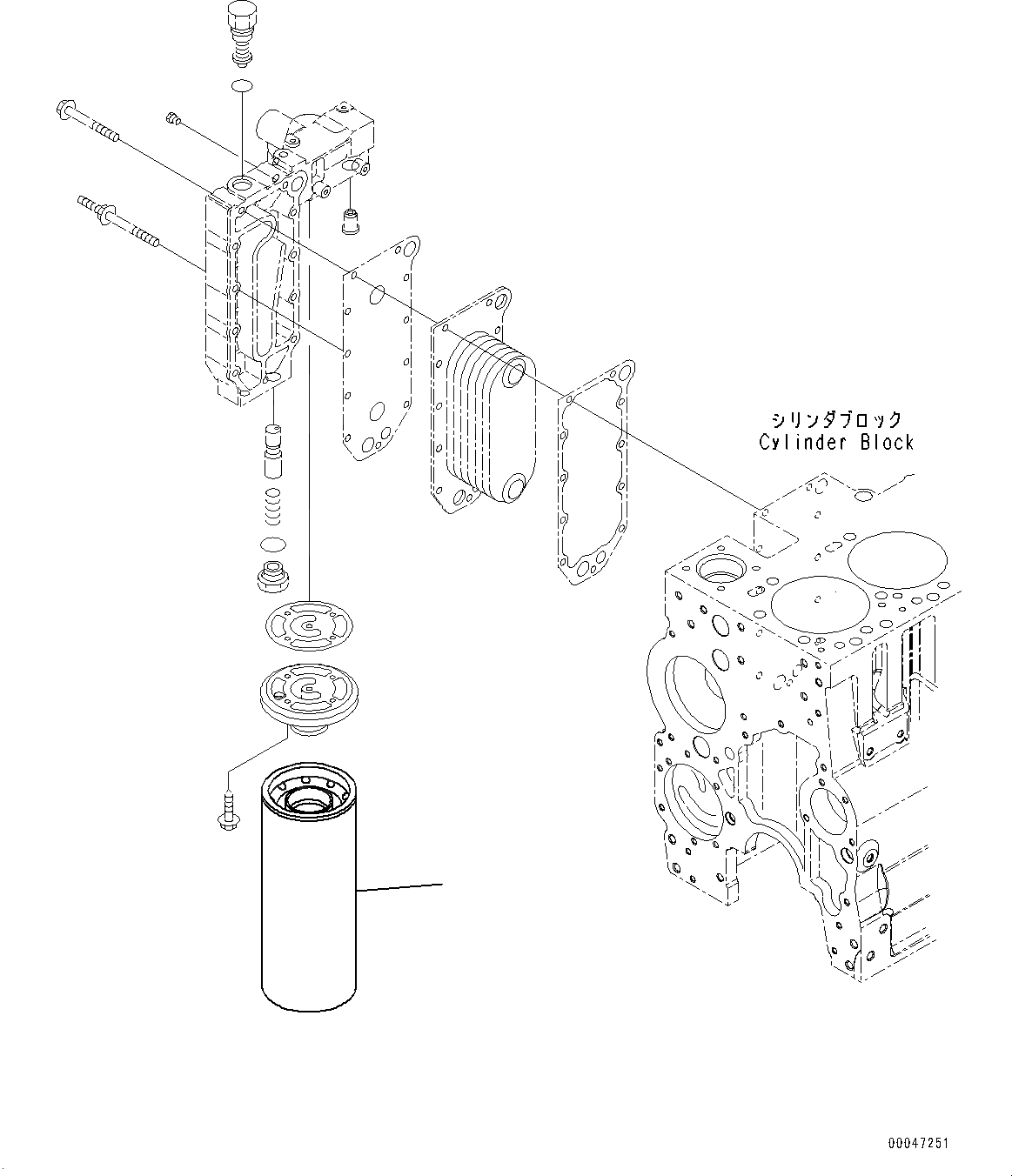 シリンダブロック
Cylinder Block

00047251