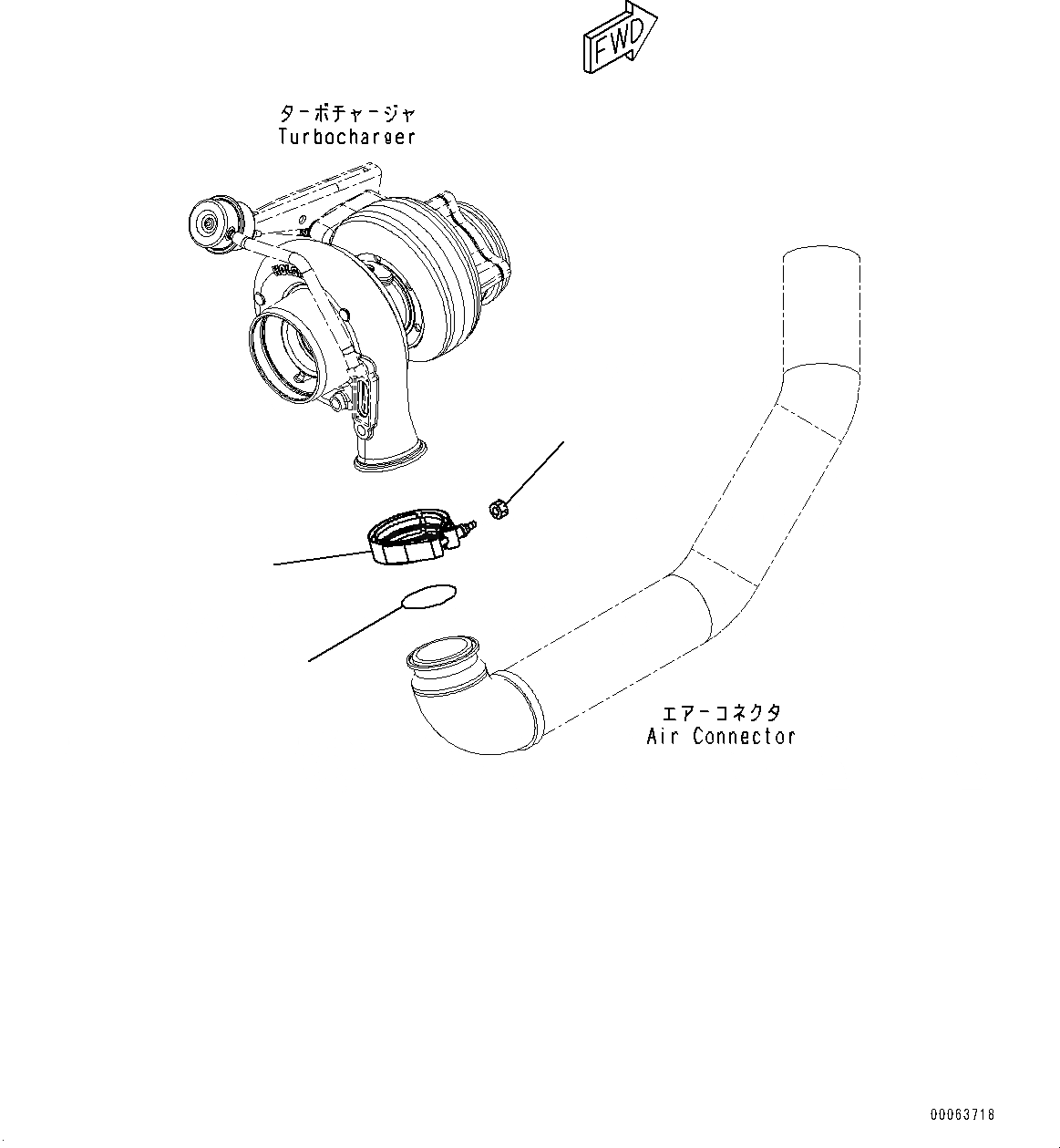 FWD

ターボチャージャ
Turbocharger

エアーコネクタ
Air Connector

00063718