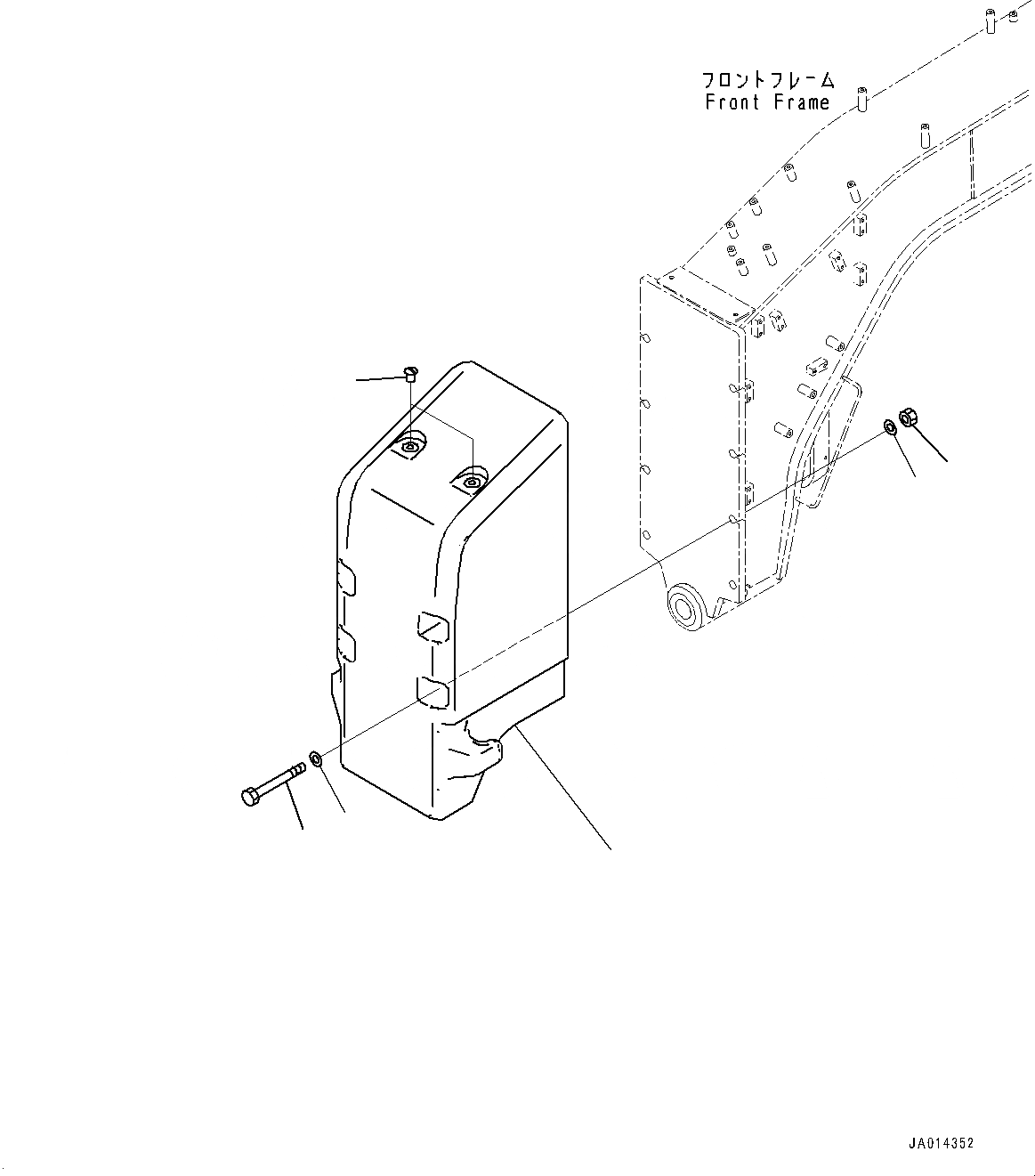 フロントフレーム
Front Frame

JA014352