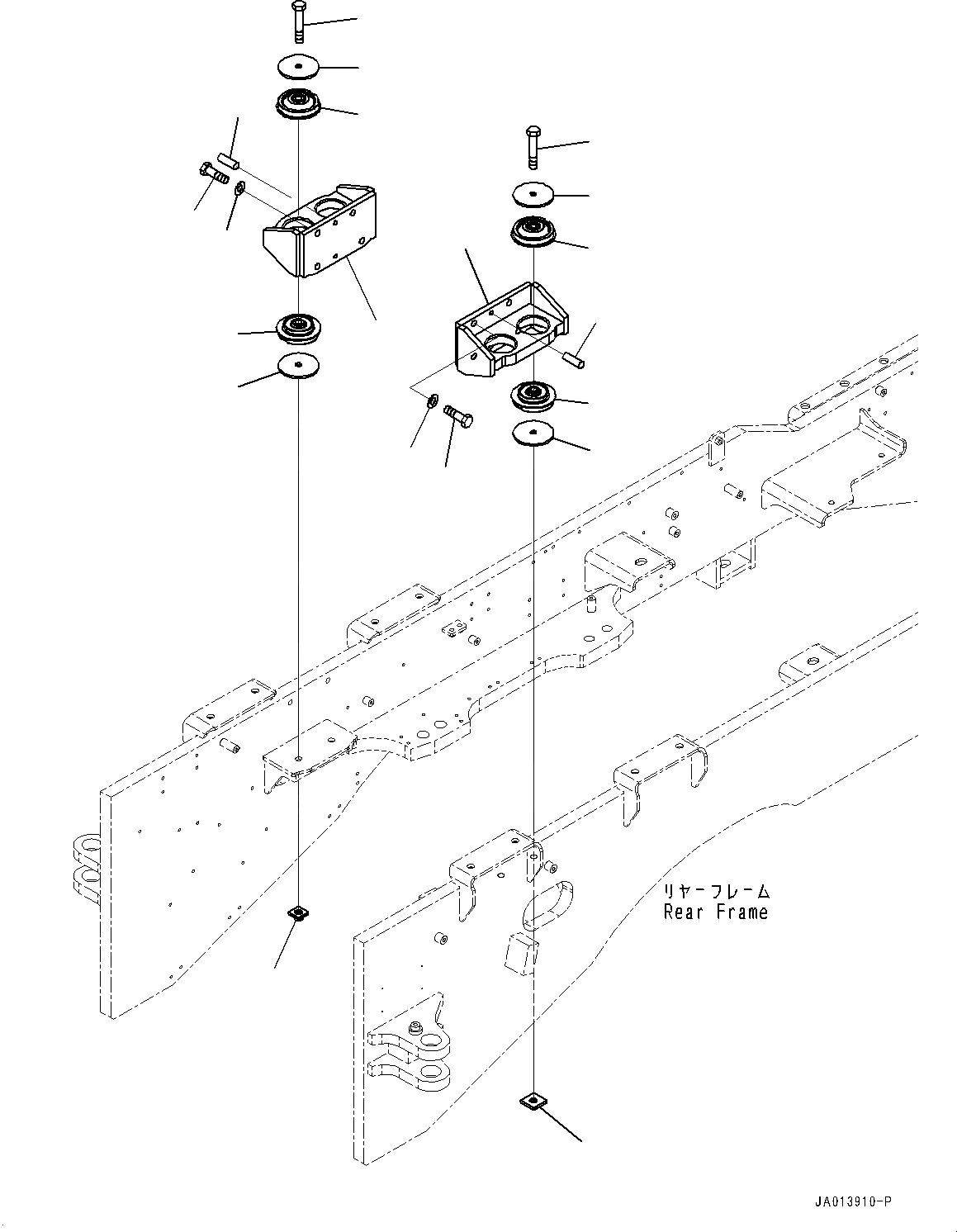 リヤーフレーム
Rear Frame

JA013910-P