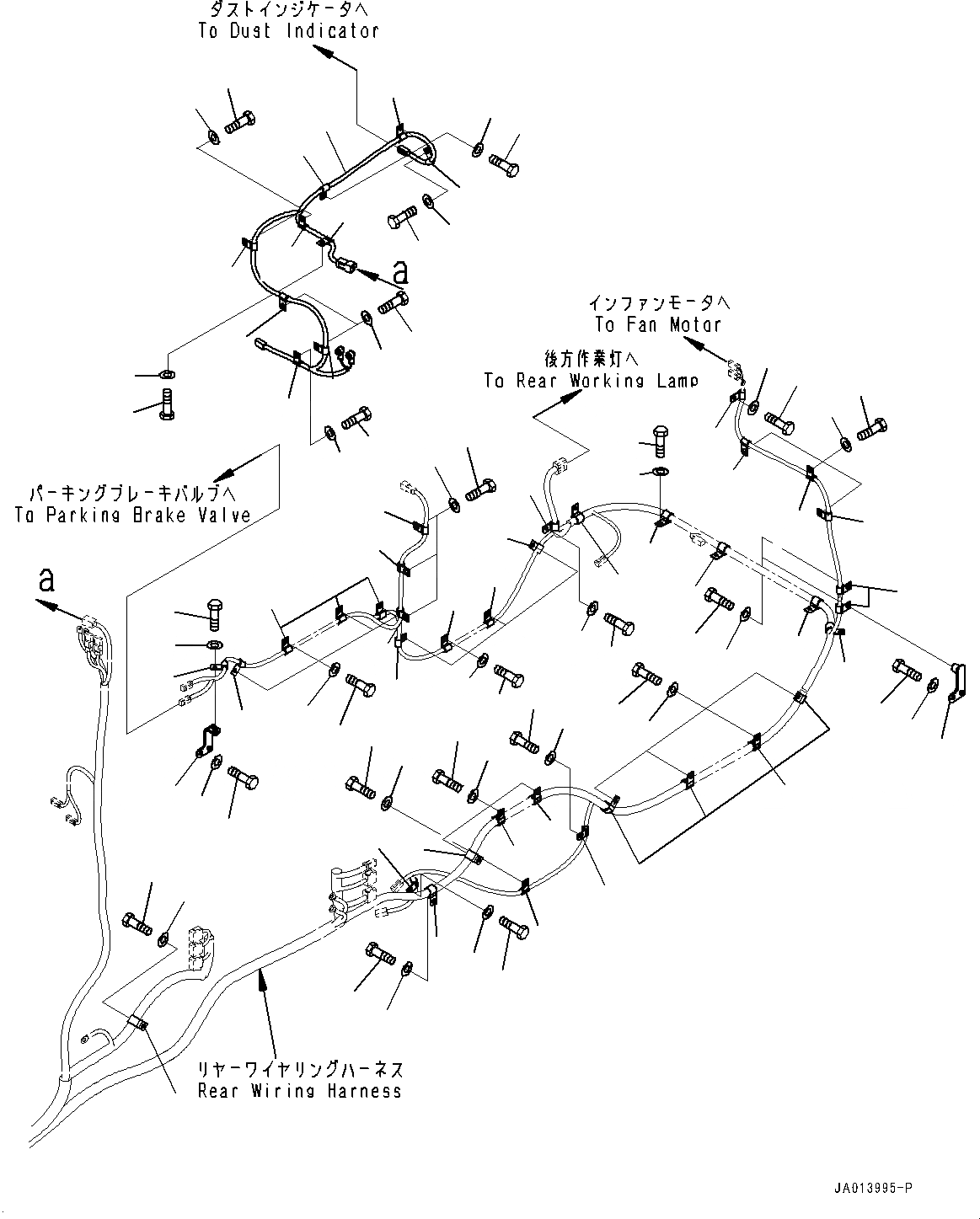 ダストインジケータへ
To Dust Indicator

a

インファンモータへ
To Fan Motor

後方作業灯へ
To Rear Working Lamp

パーキングブレーキバルブへ
To Parking Brake Valve

a

リヤーワイヤリングハーネス
Rear Wiring Harness

JA013995-P