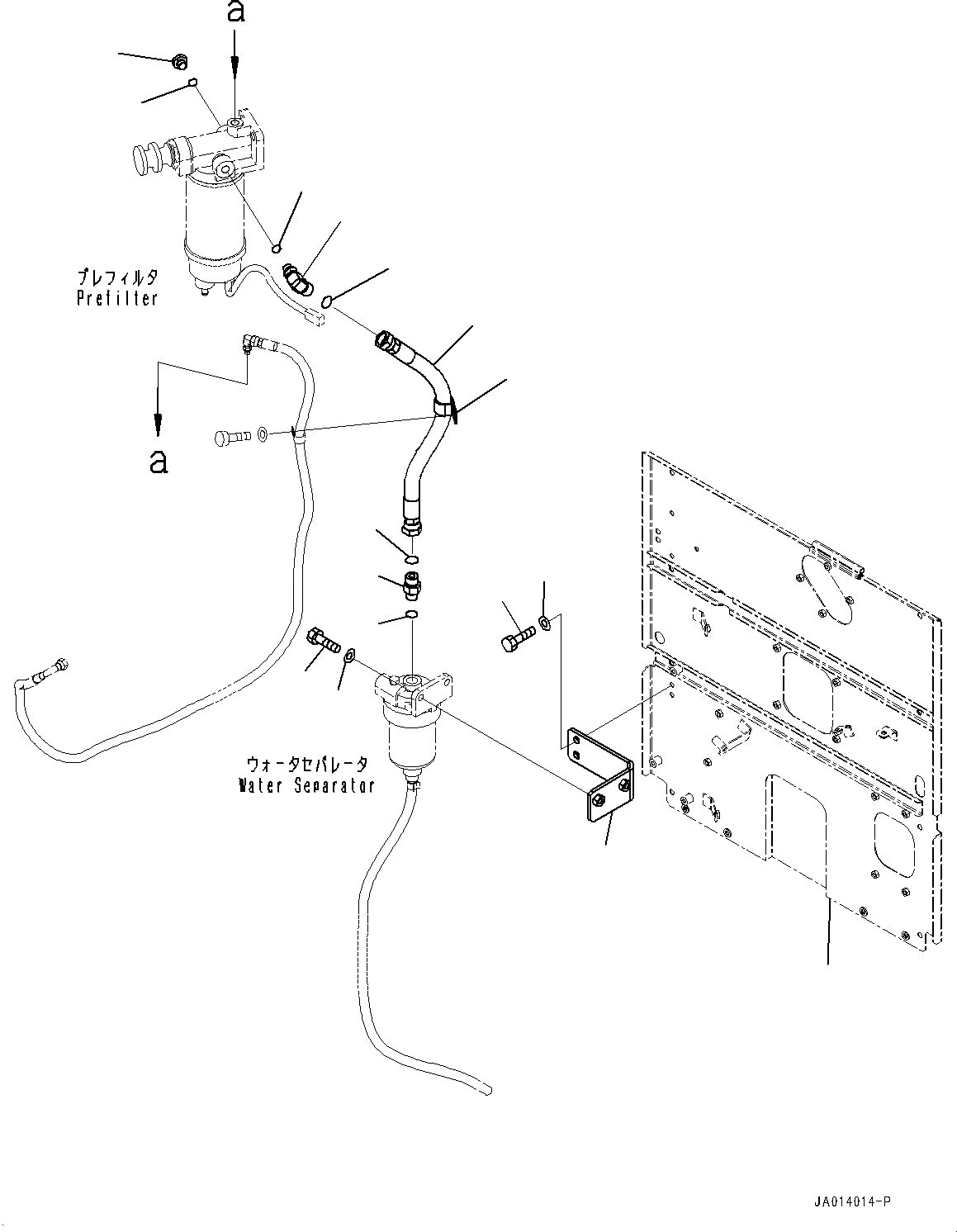 a

プレフィルタ
Prefilter

a

ウォータセパレータ
Water Separator

JA014014-P