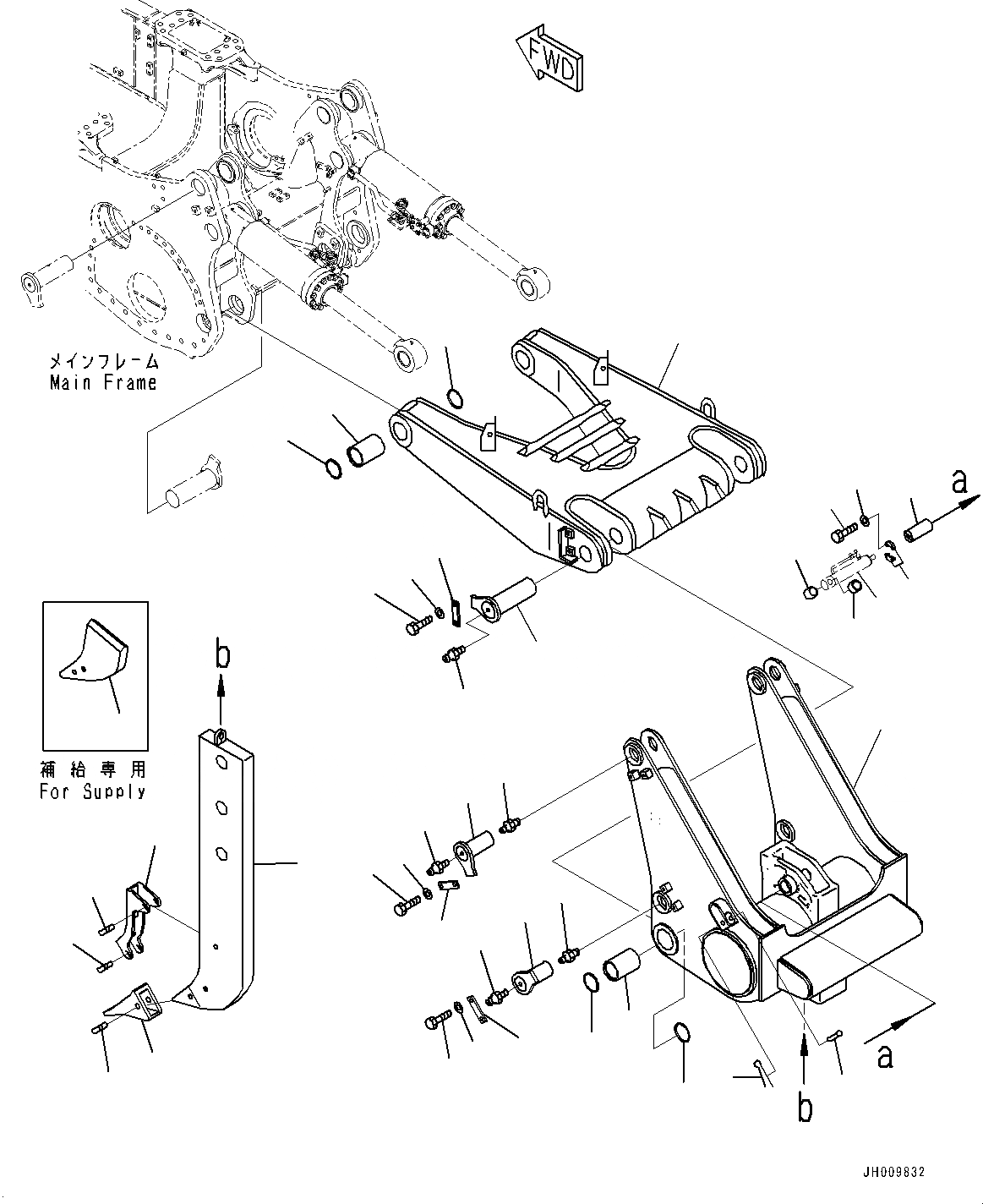 FWD

メインフレーム
Main Frame

a

b

補給専用
For Supply

a

b

JH009832