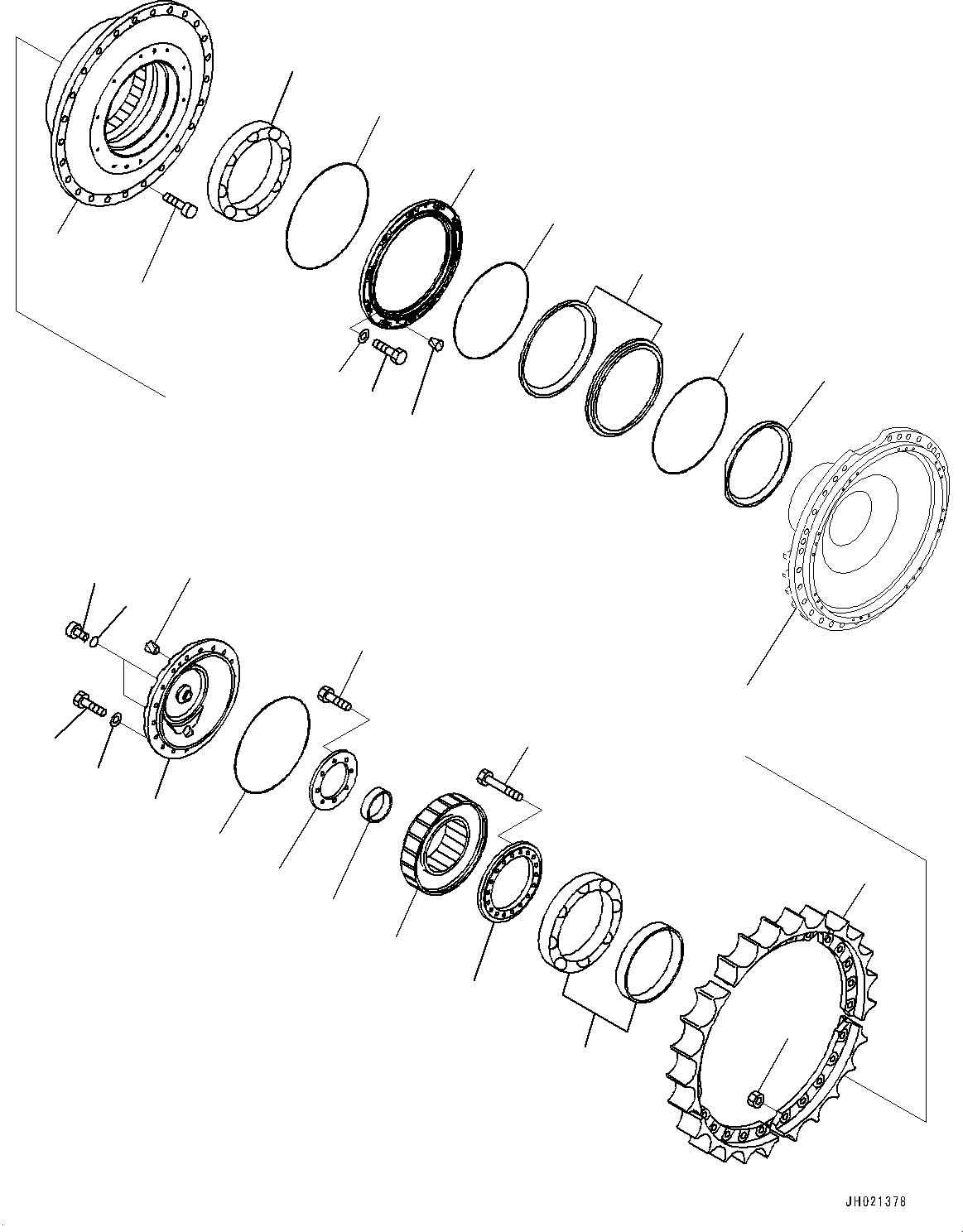 JH021378