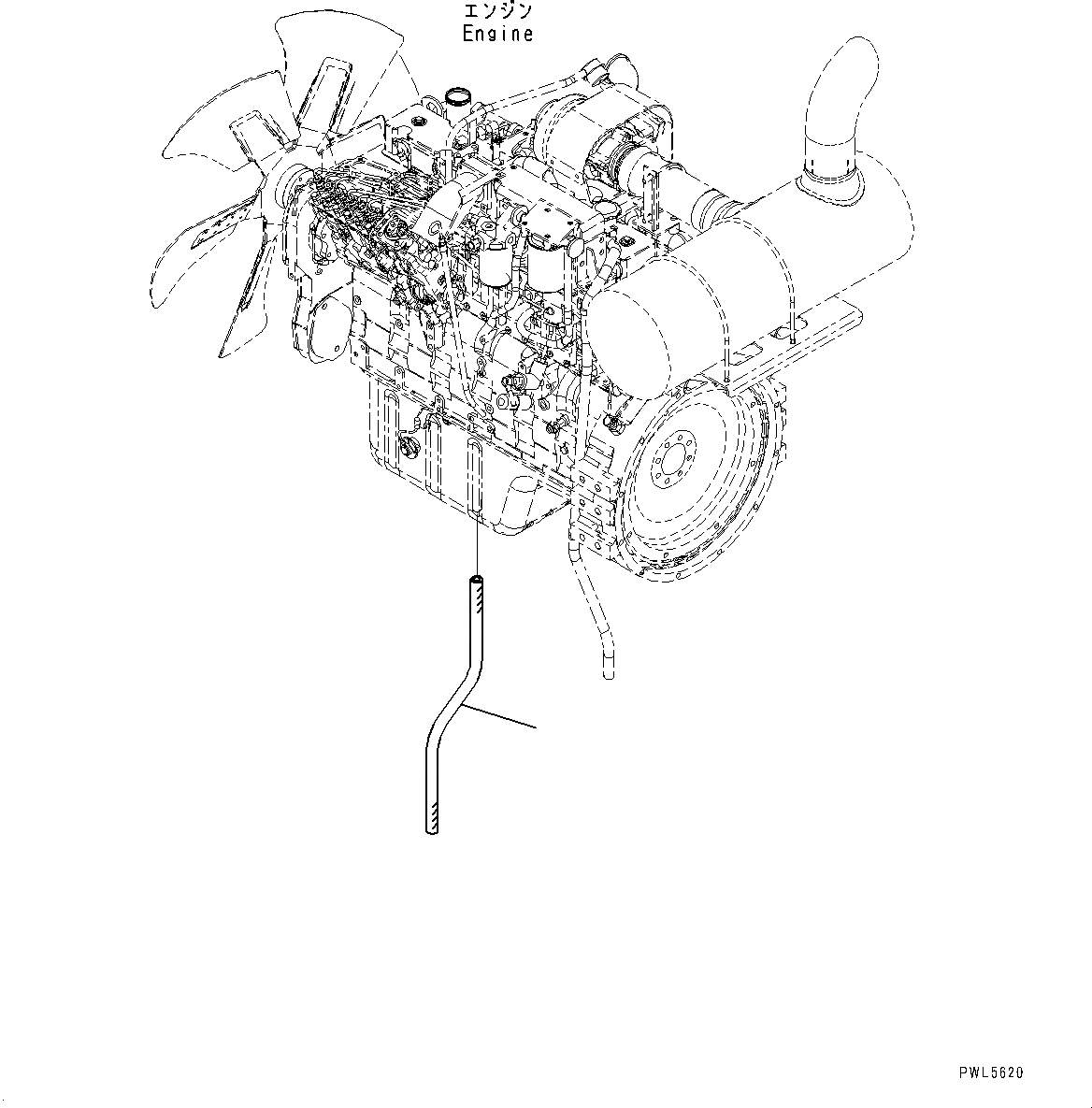 エンジン
Engine

PWL5620