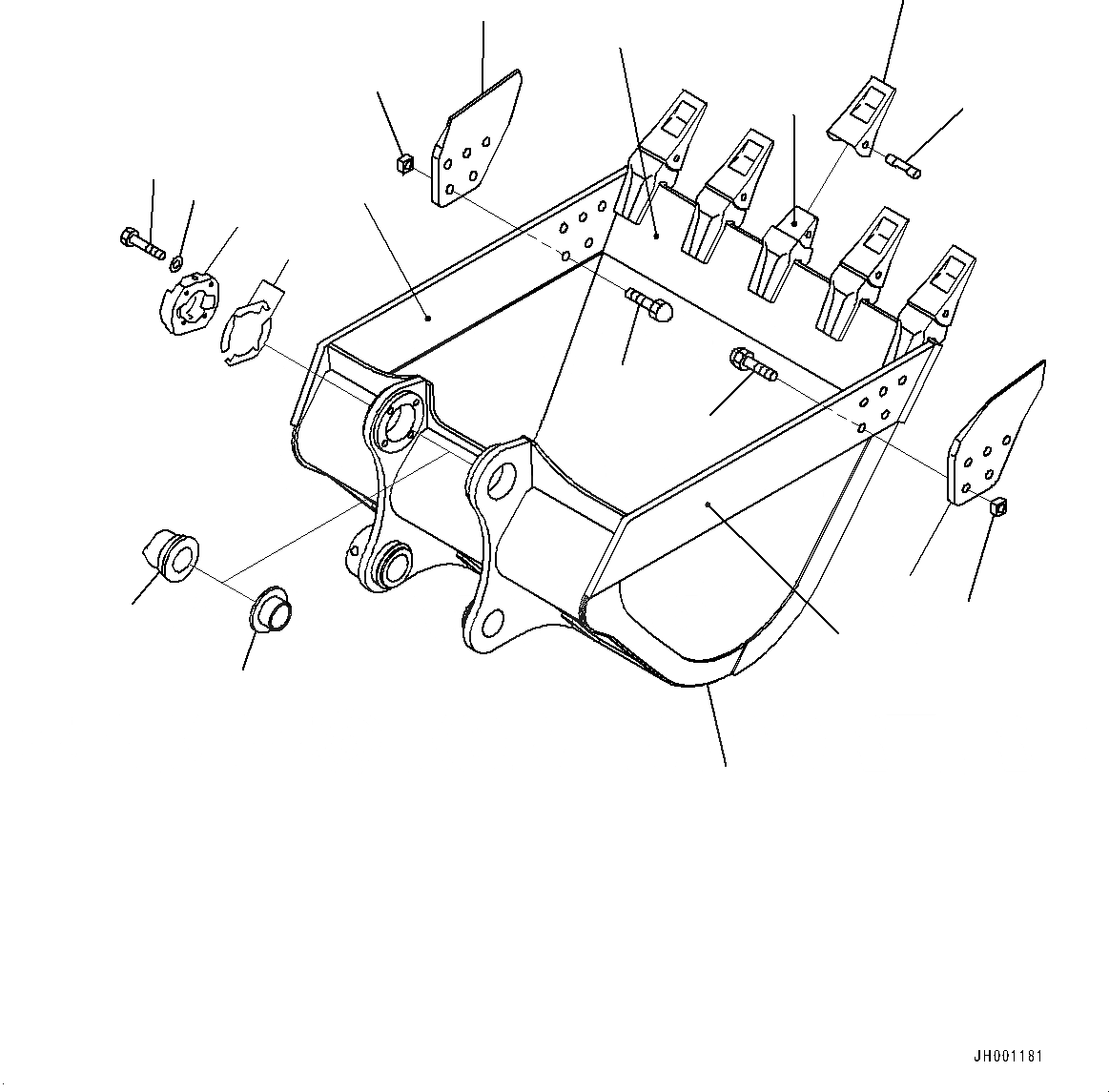 JH001181