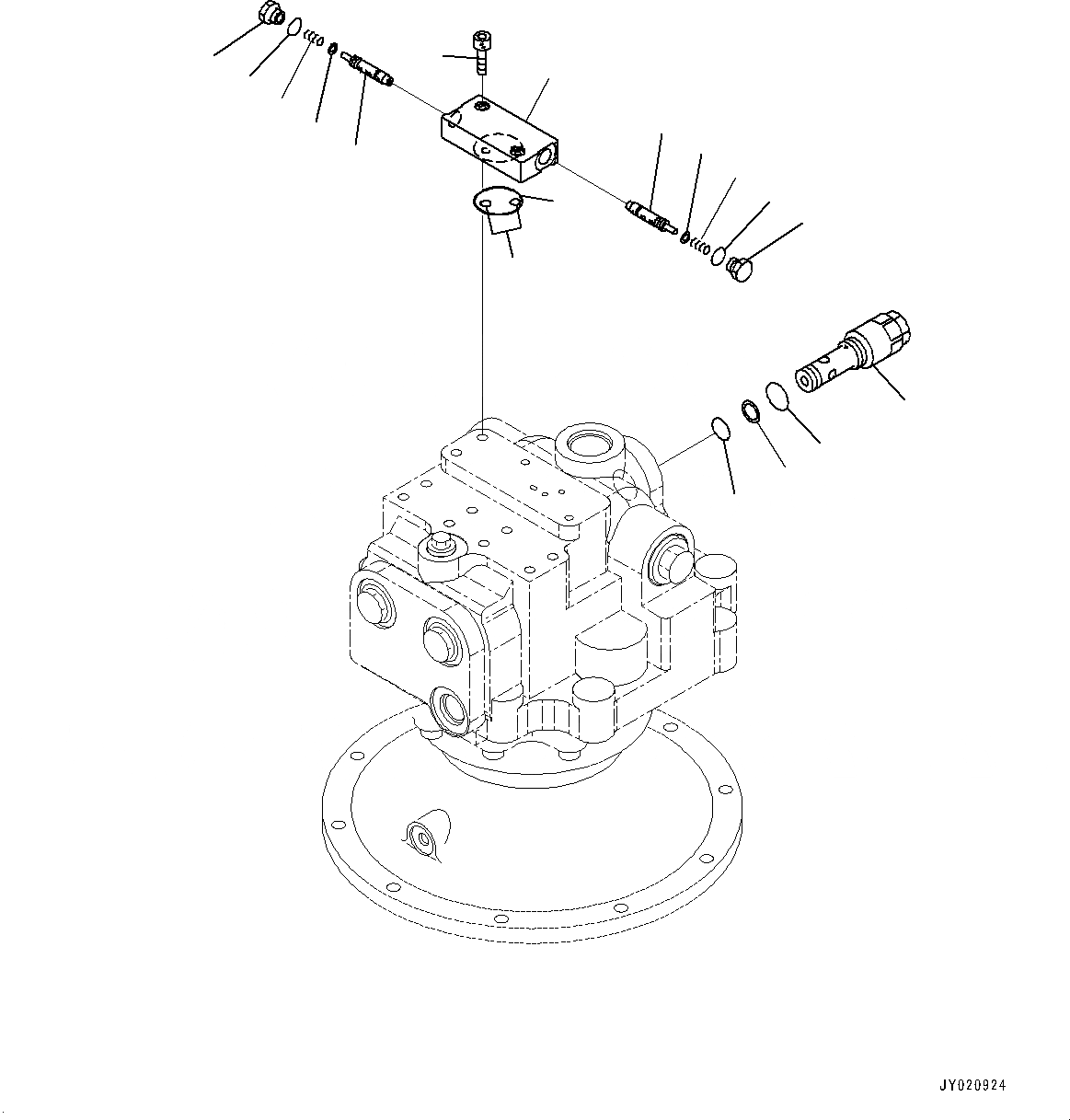 JY020924