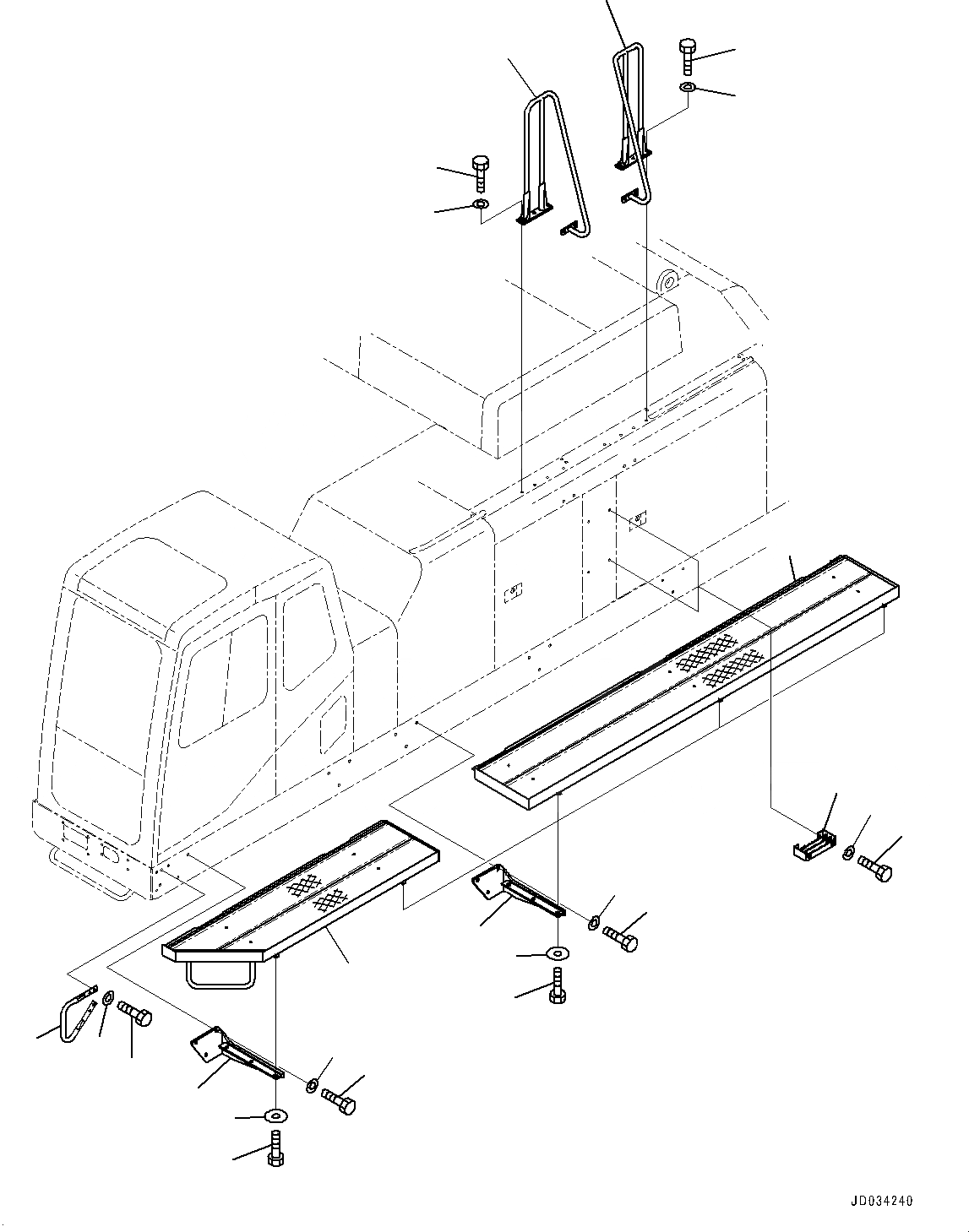 JD034240