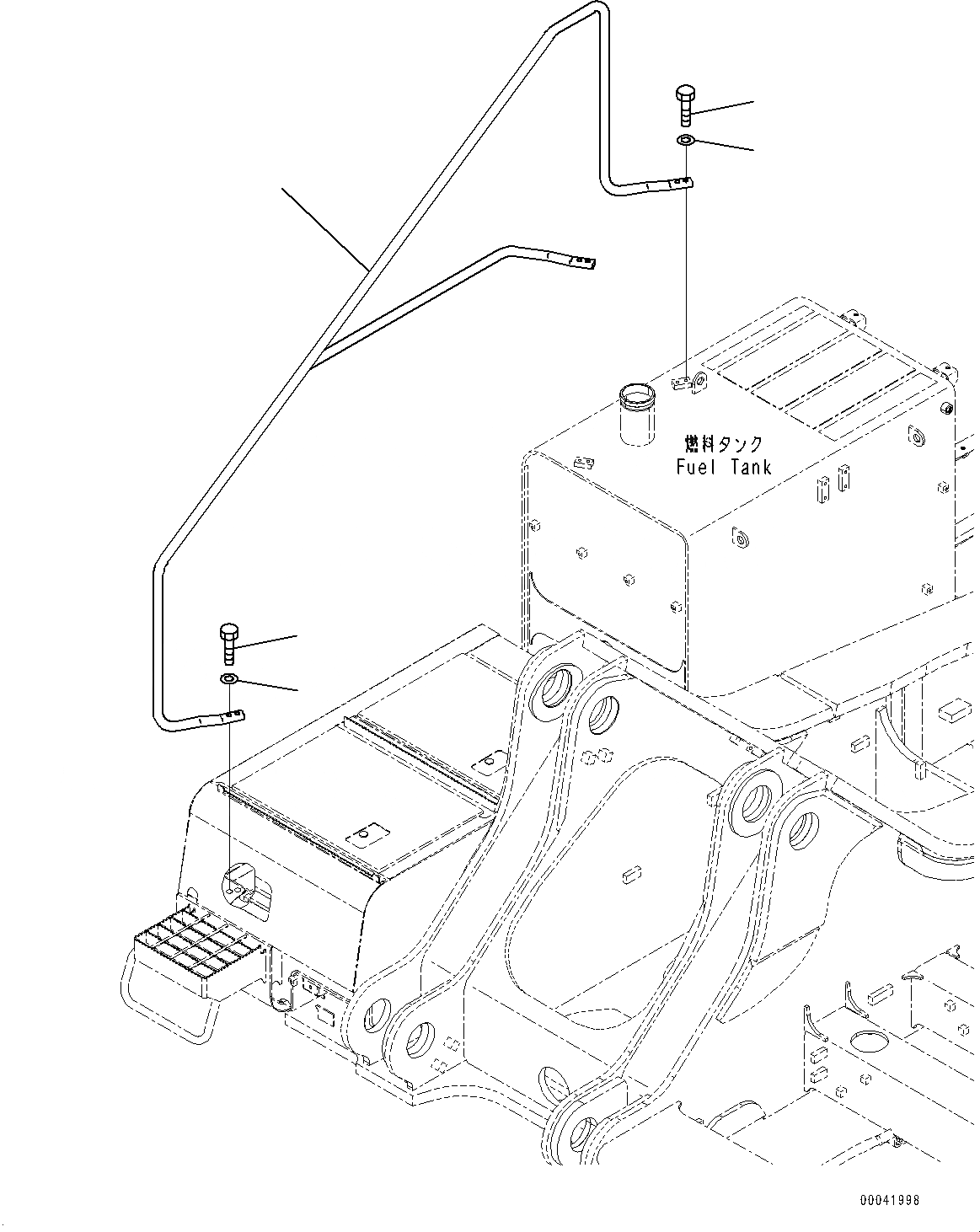 燃料タンク
Fuel Tank

00041998