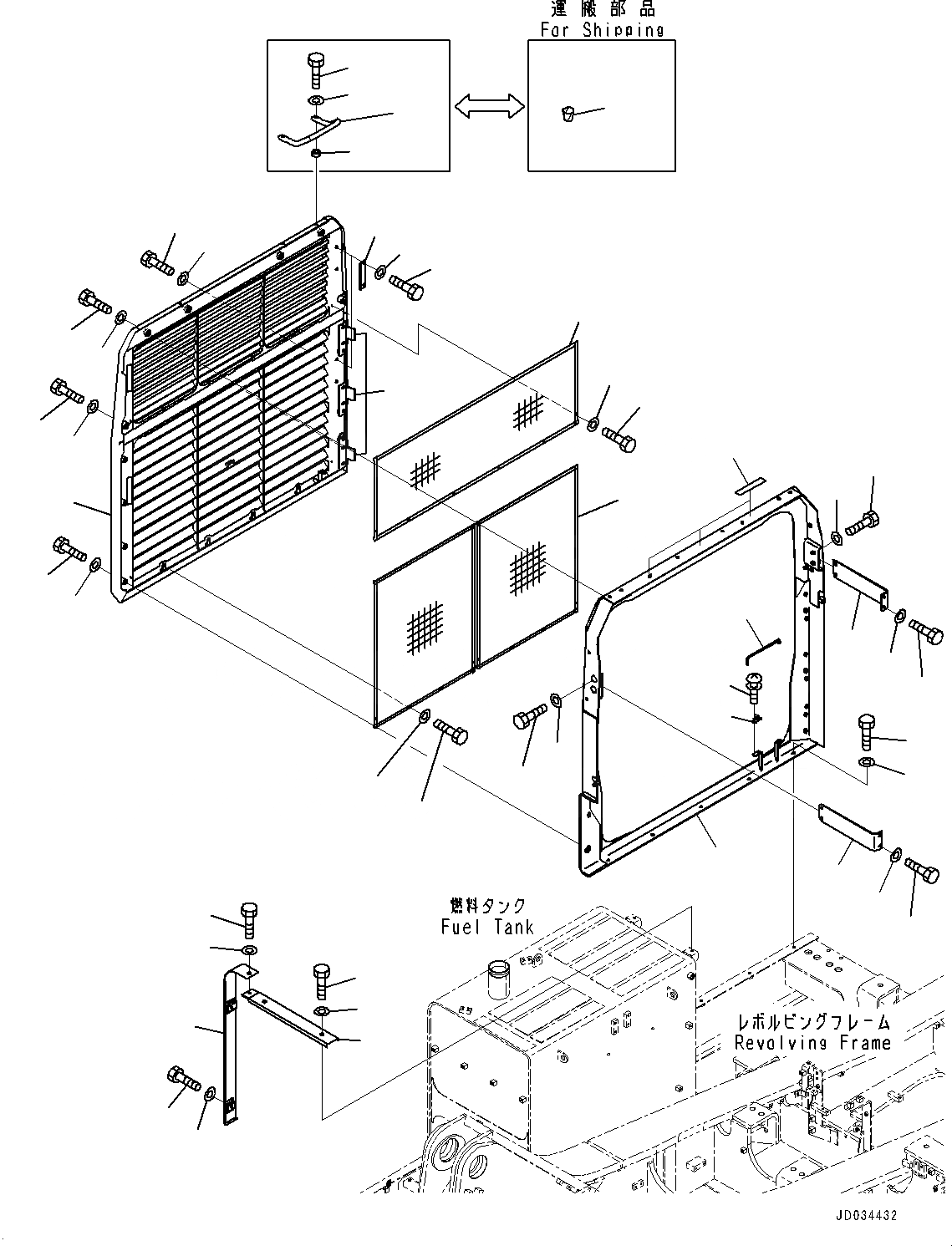 運搬部品
For Shipping

燃料タンク
Fuel Tank

レボルビングフレーム
Revolving Frame

JD034432