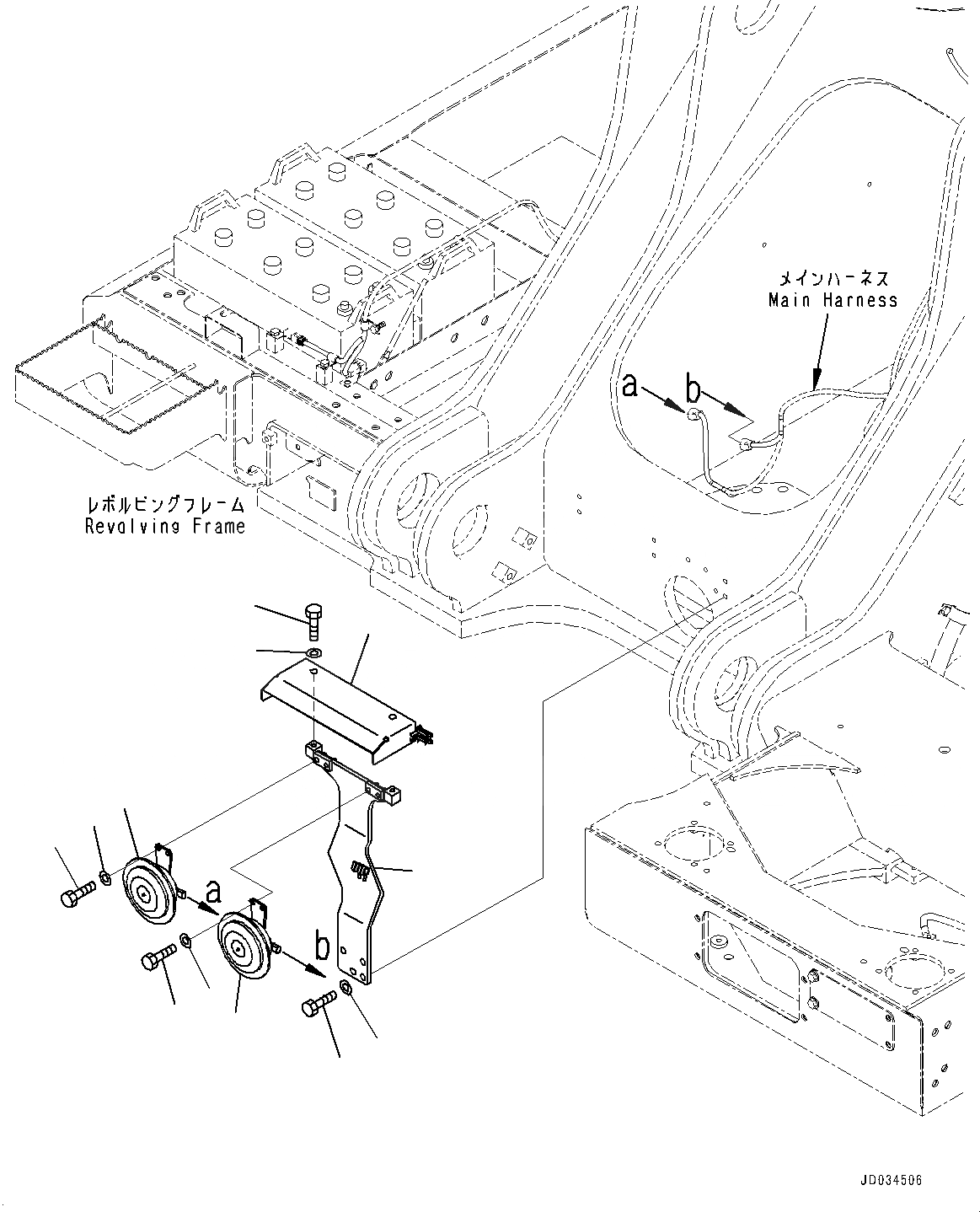 メインハーネス
Main Harness

a
b

レボルビングフレーム
Revolving Frame

a
b

JD034506