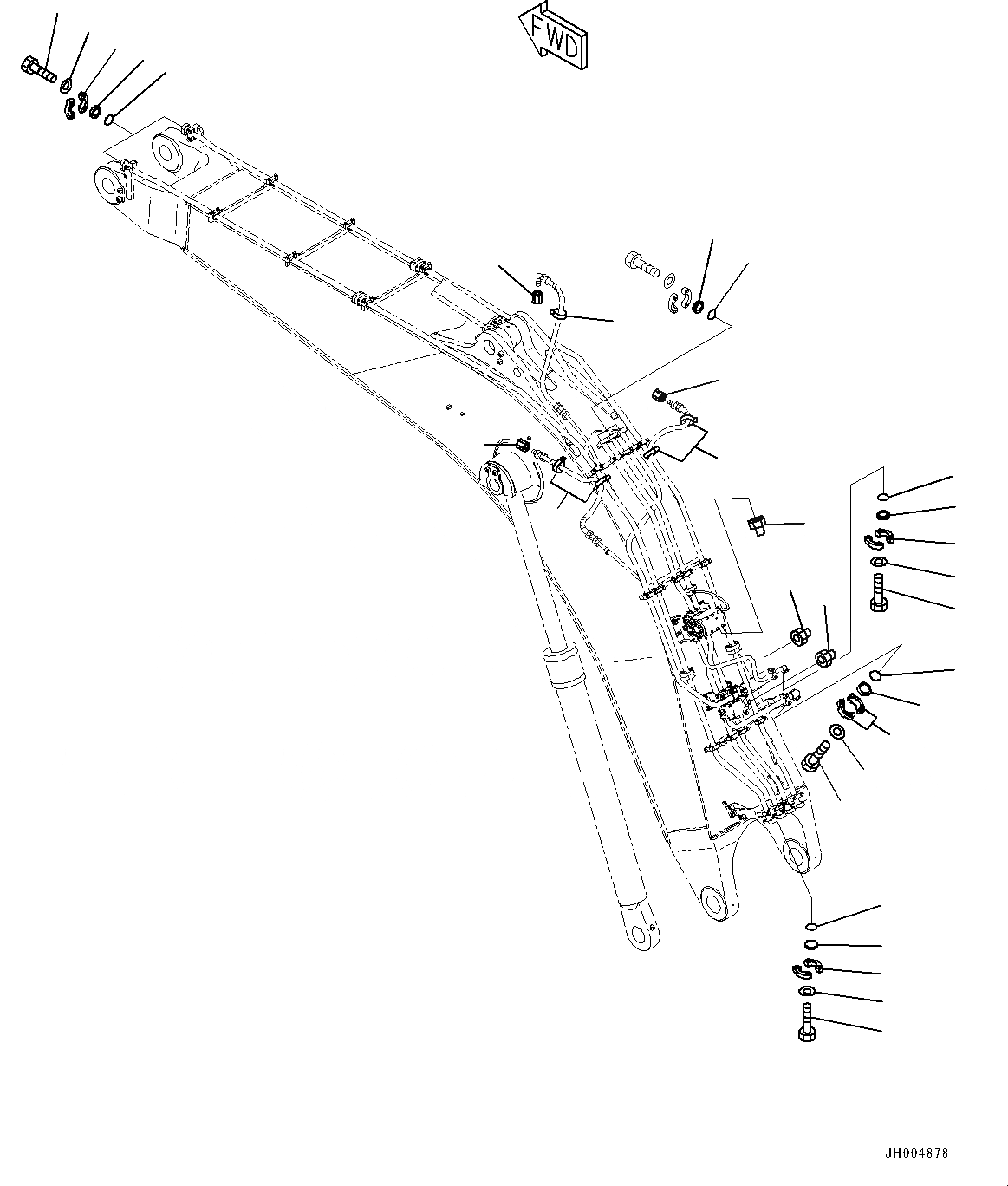 FWD

JH004878