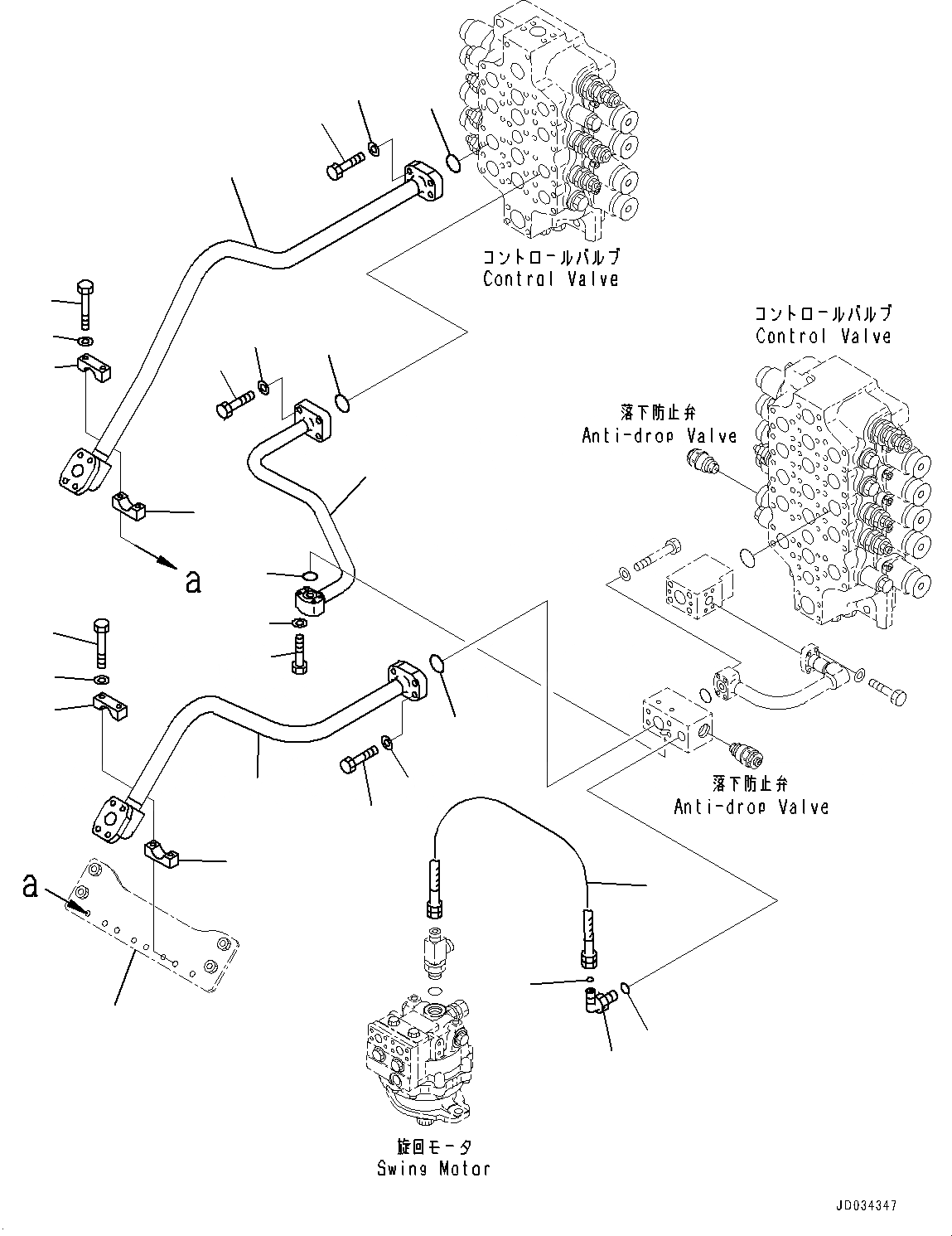 コントロールバルブ
Control Valve

コントロールバルブ
Control Valve

落下防止弁
Anti-drop Valve

a

落下防止弁
Anti-drop Valve

a

旋回モータ
Swing Motor

JD034347