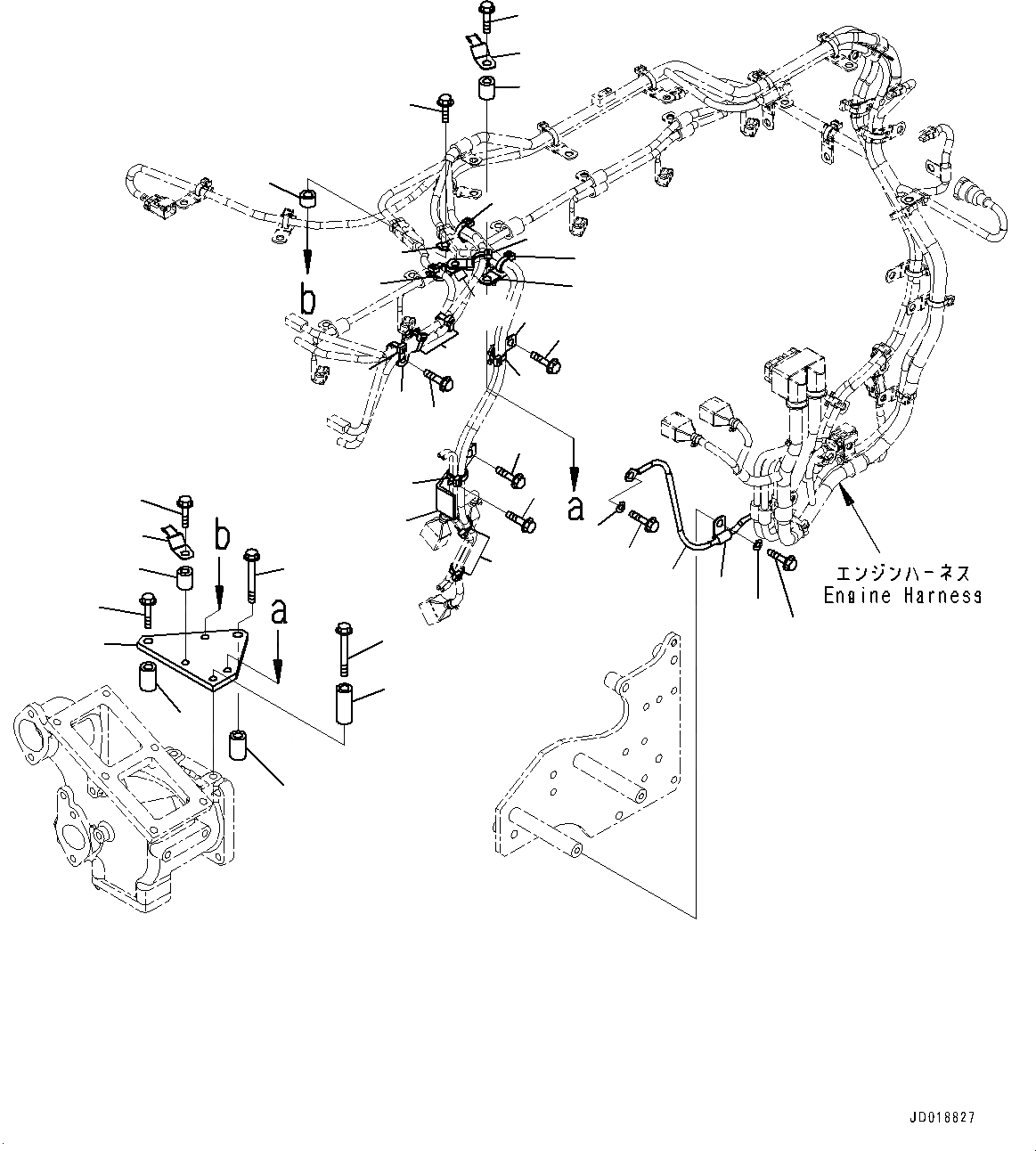 b

a

b

a

エンジンハーネス
Engine Harness

JD018827