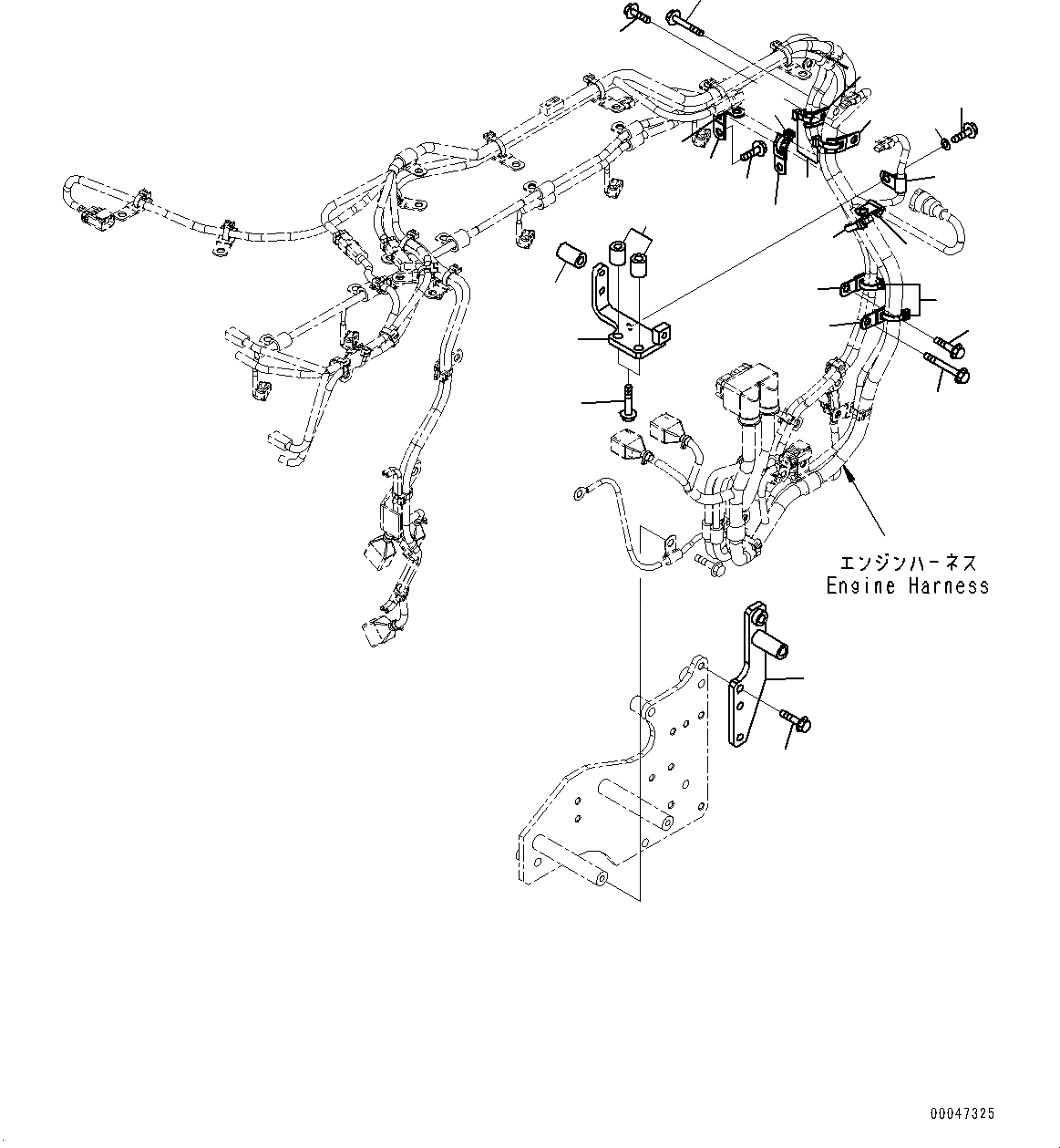 エンジンハーネス
Engine Harness

00047325