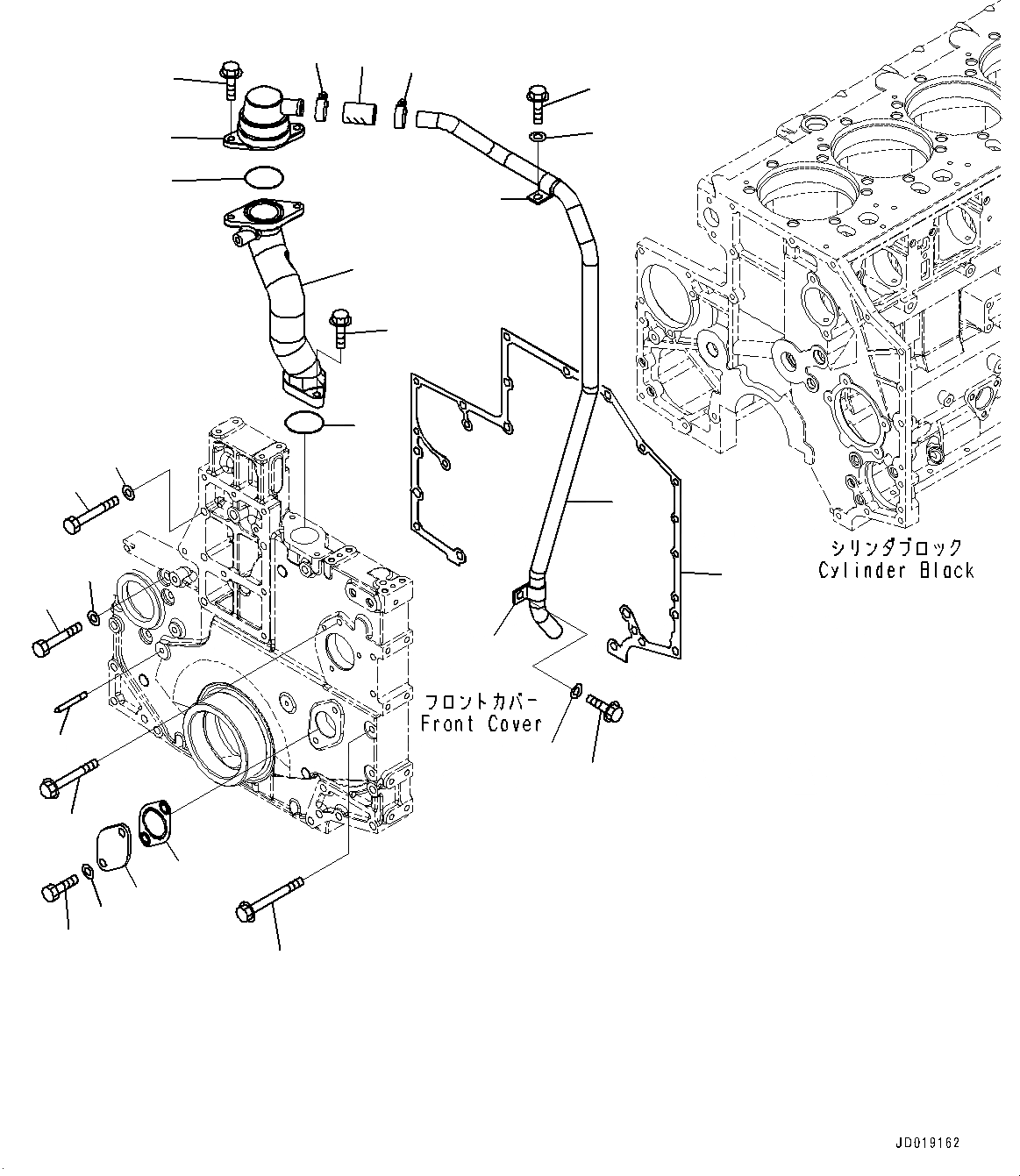 シリンダブロック
Cylinder Black

フロントカバー
Front Cover

JD019162