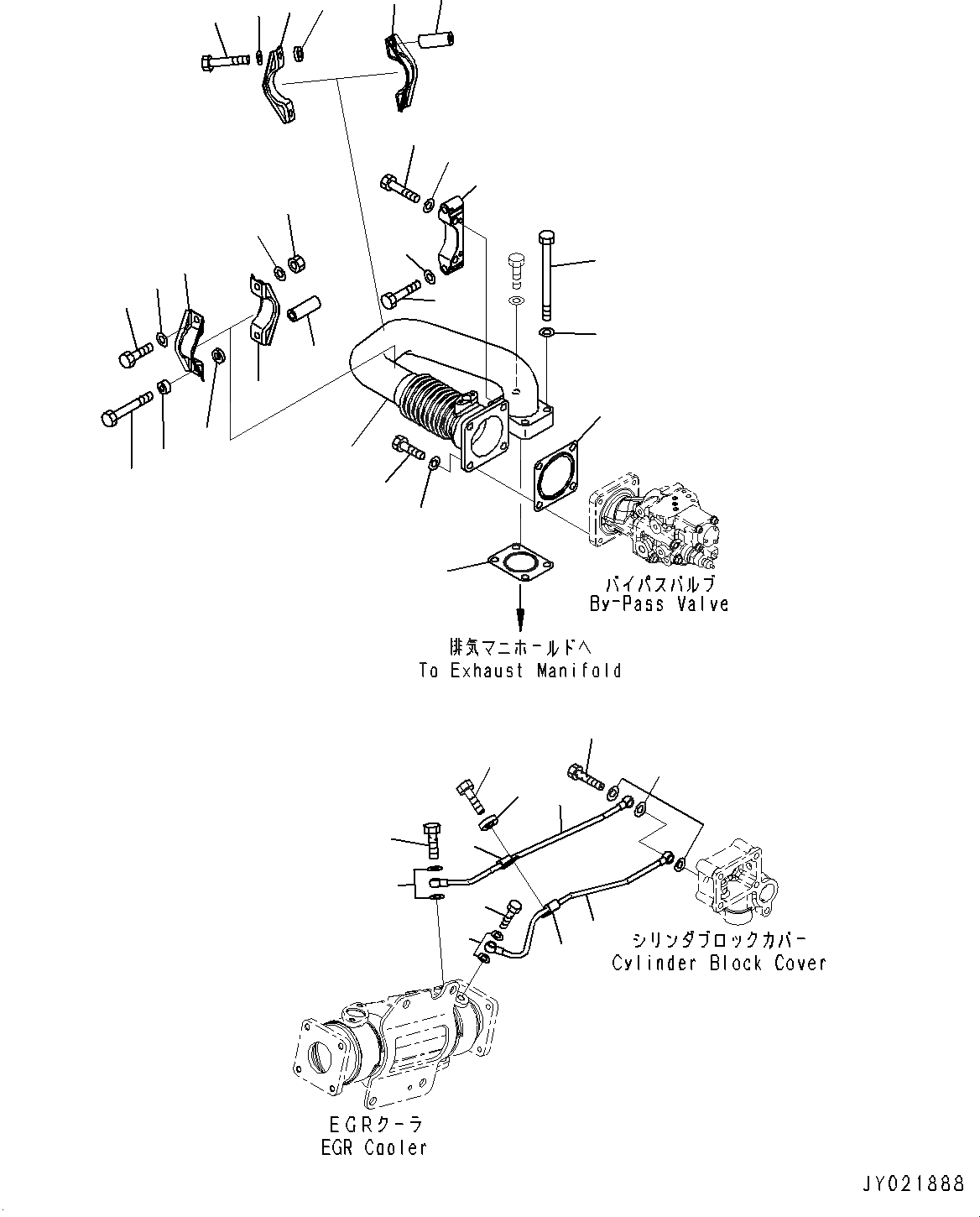 バイパスバルブ
By-Pass Valve

排気マニホールドへ
To Exhaust Manifold

シリンダブロックカバー
Cylinder Block Cover

EGRクーラ
EGR Cooler

JY021888