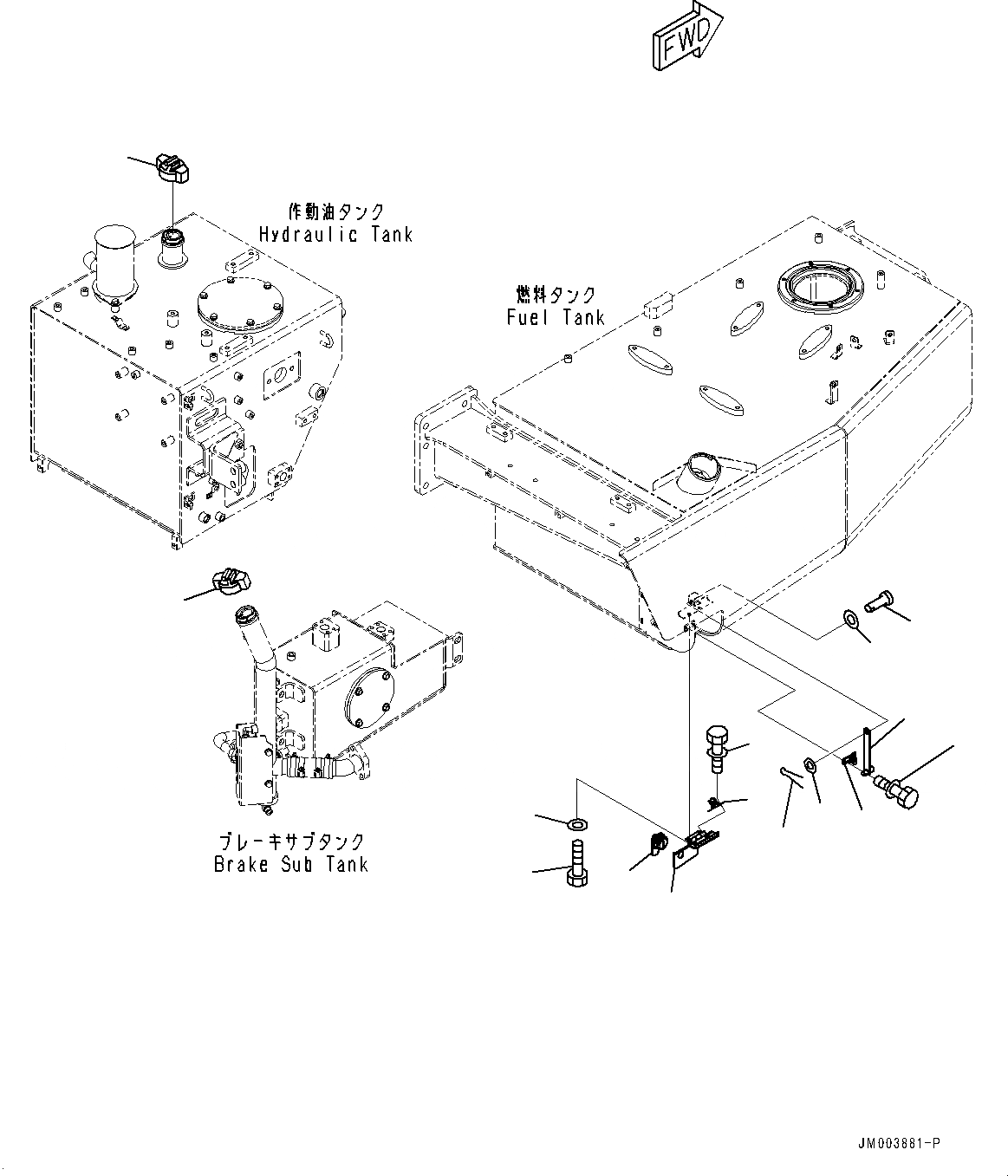 FWD

作動油タンク
Hydraulic Tank

燃料タンク
Fuel Tank

ブレーキサブタンク
Brake Sub Tank

JM003881-P