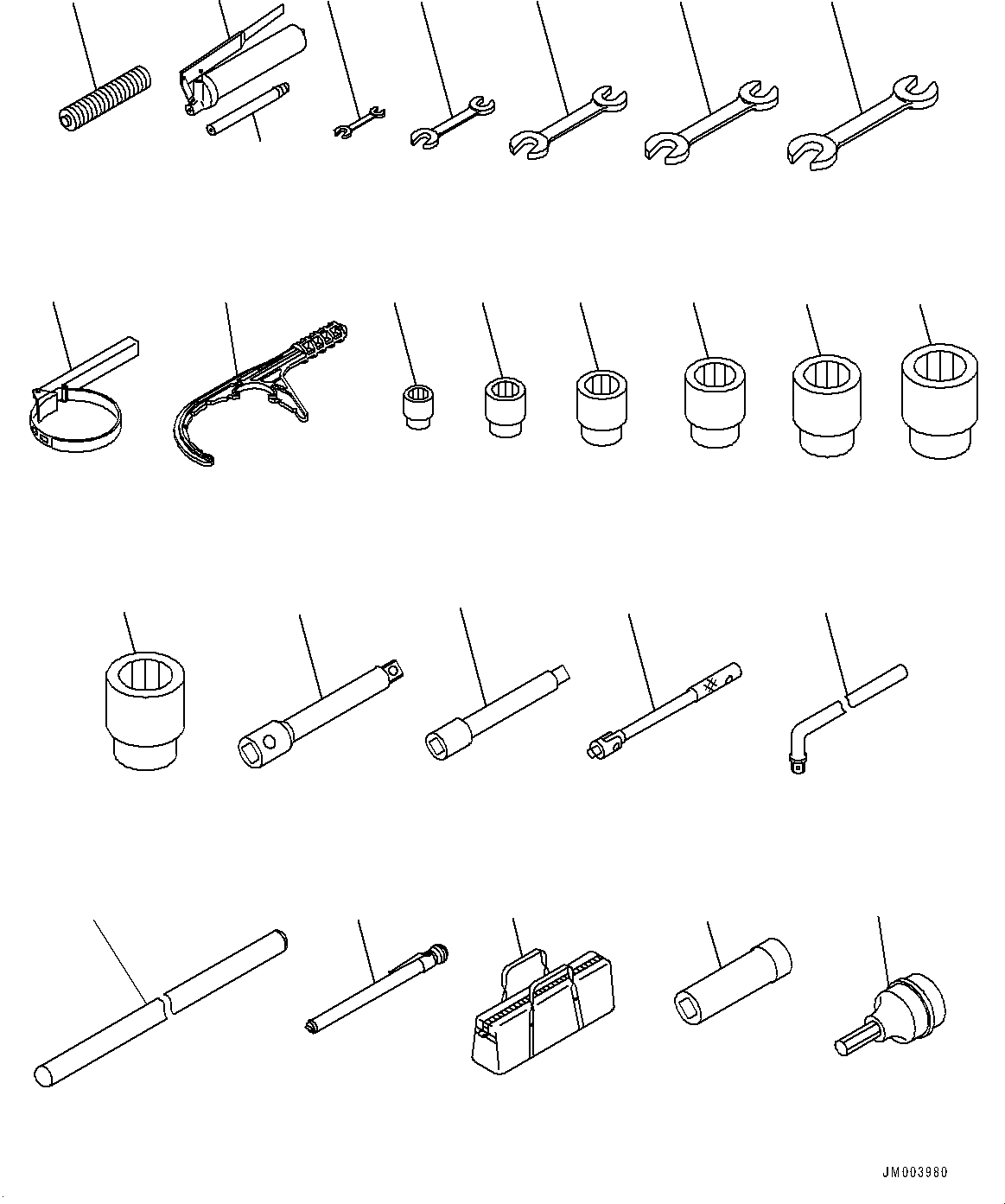 JM003980