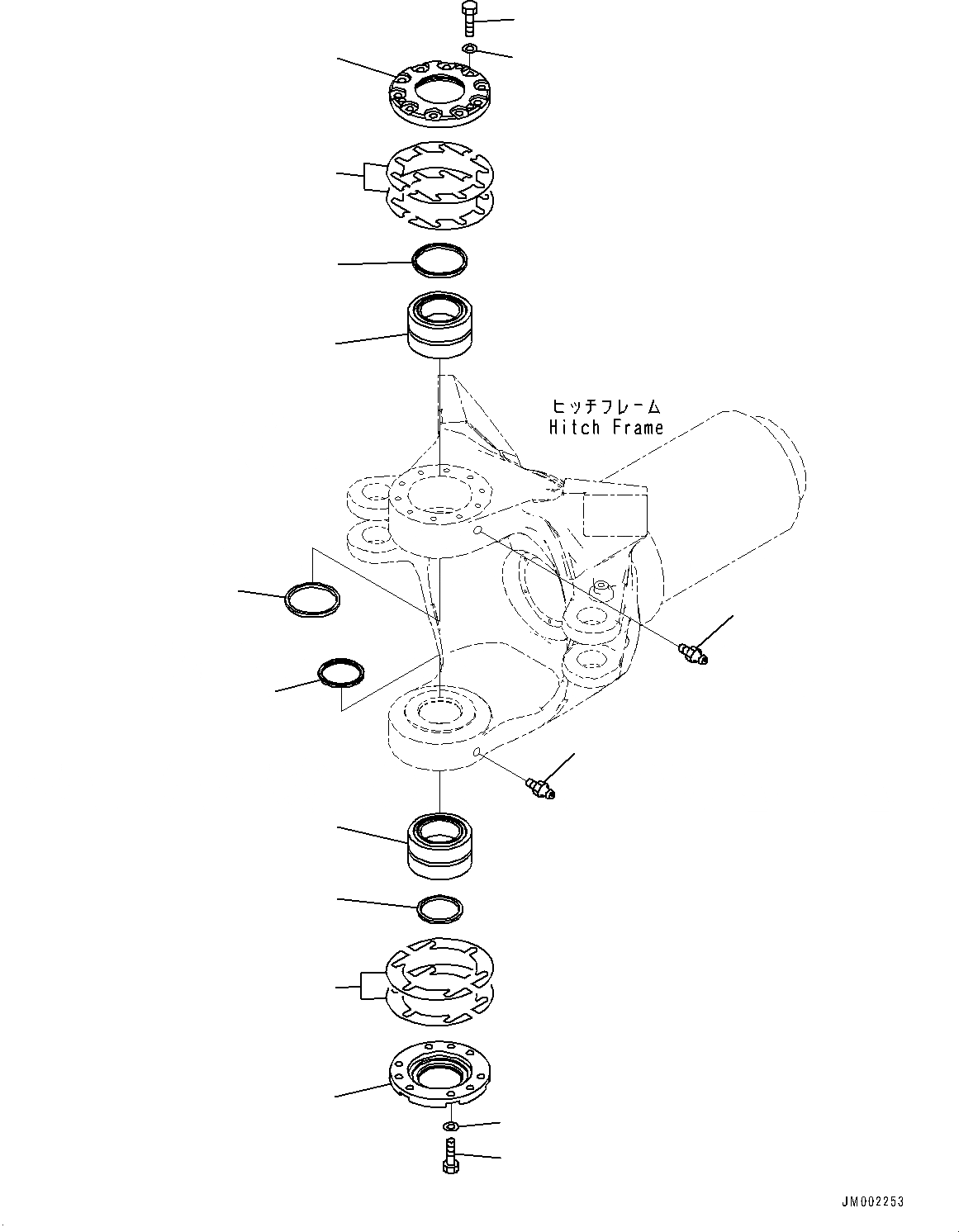 ヒッチフレーム
Hitch Frame

JM002253