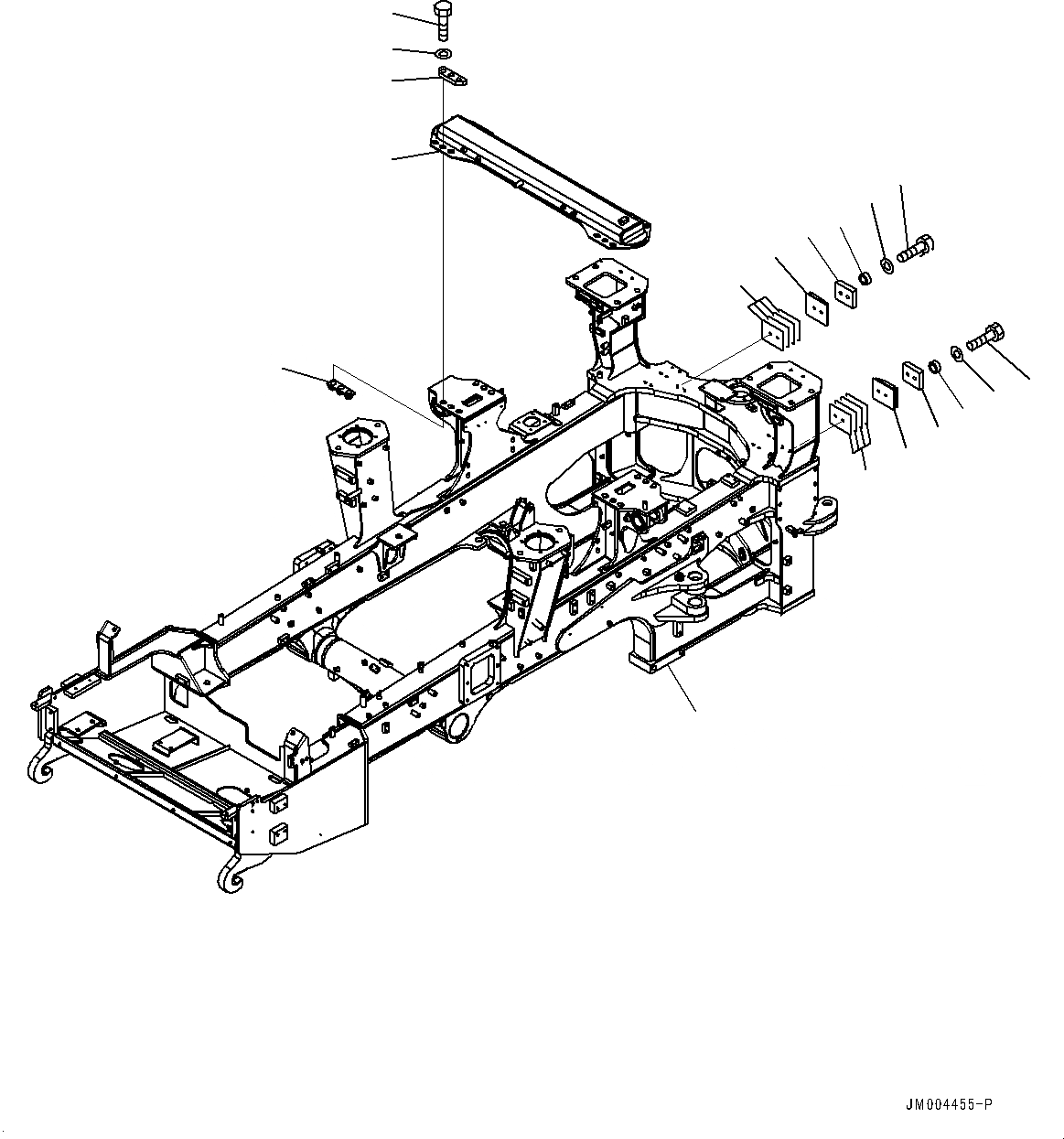 JM004455-P